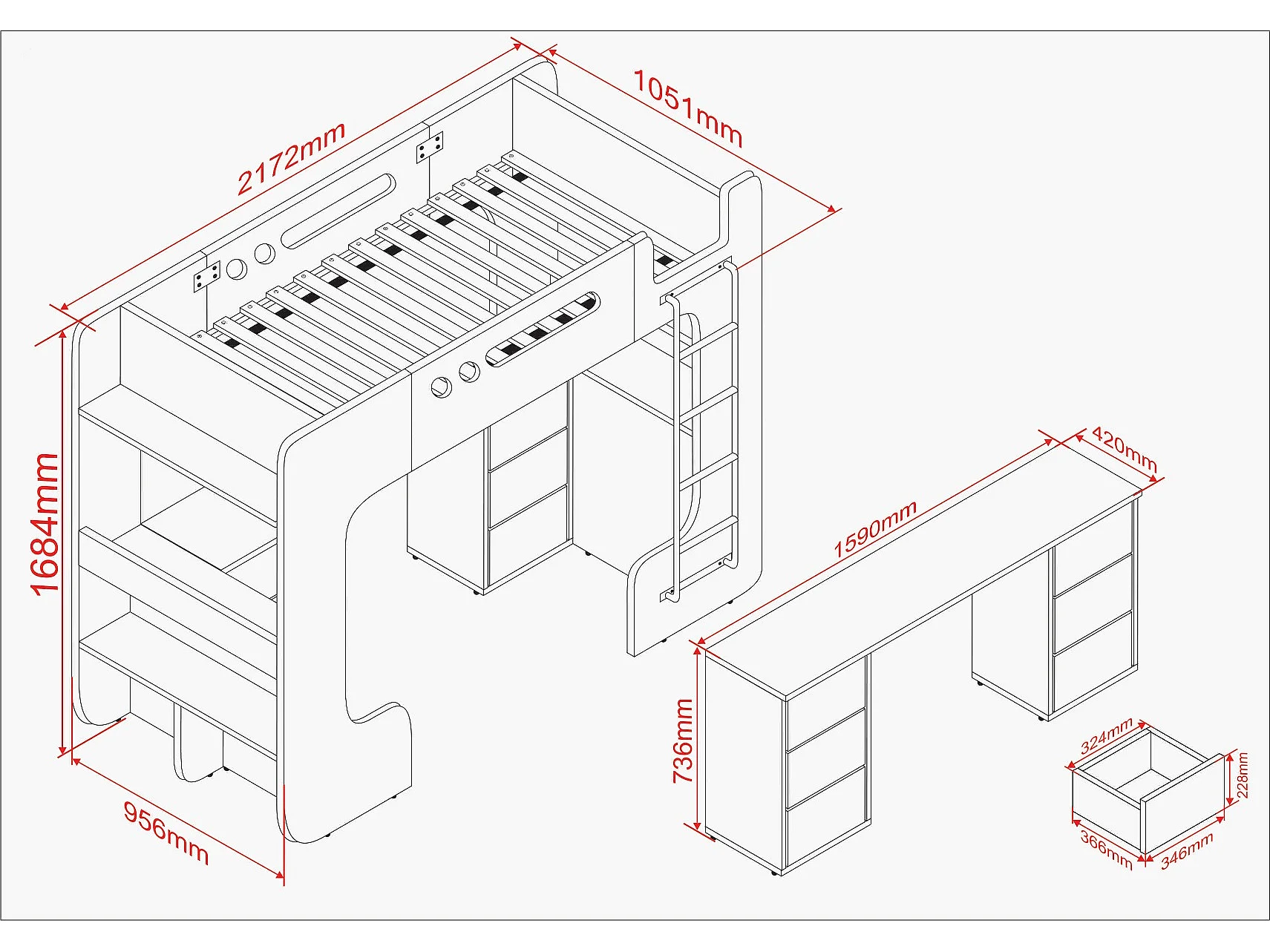 2172mm
1051mm
1684mm
956mm
420mm
1590mm
736mm
324mm
228mm
366mm
346mm