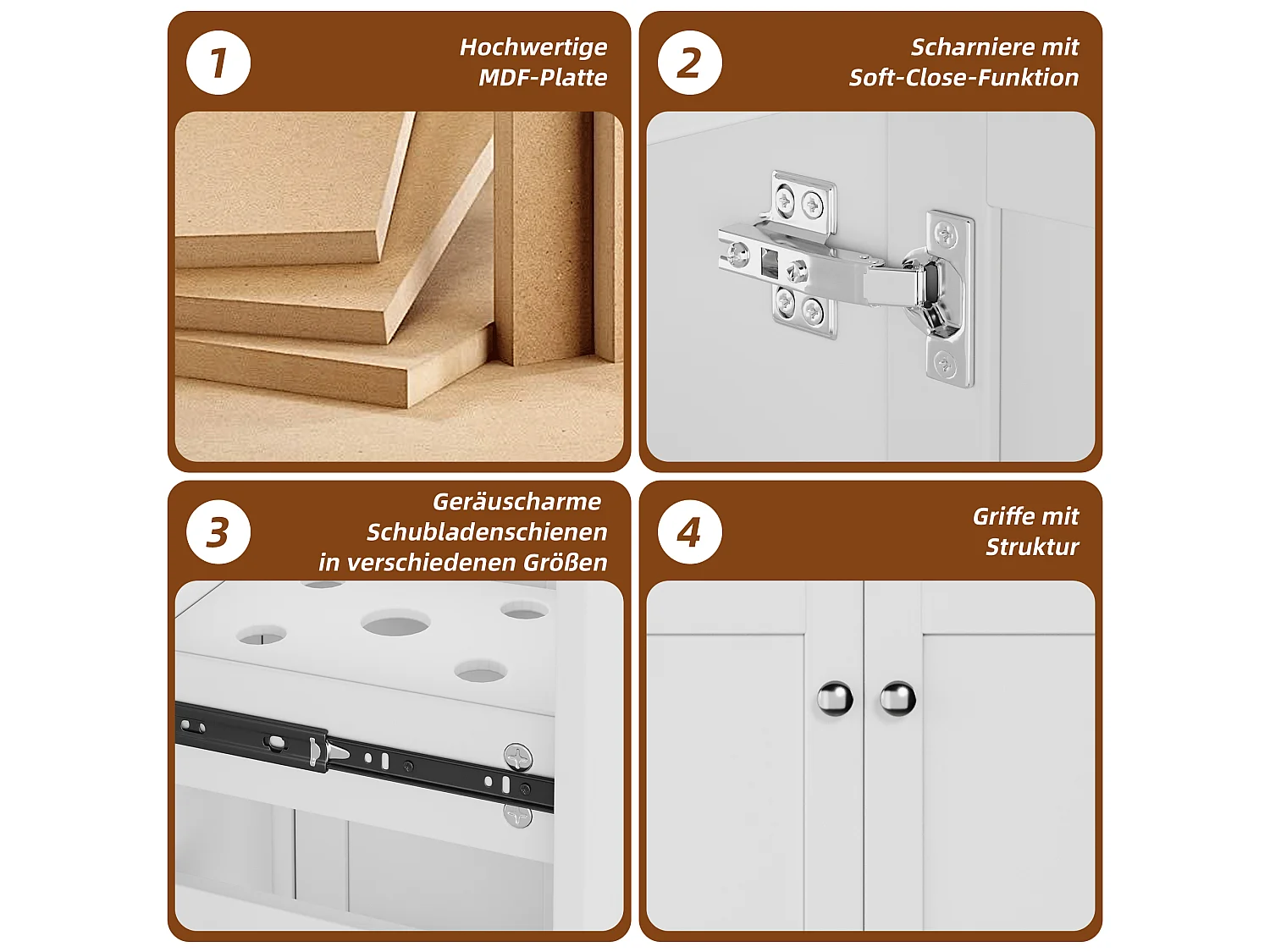 1
Hochwertige MDF-Platte

2
Scharniere mit Soft-Close-Funktion

3
Geräuscharme Schubladenschienen in verschiedenen Größen

4
Griffe mit Struktur