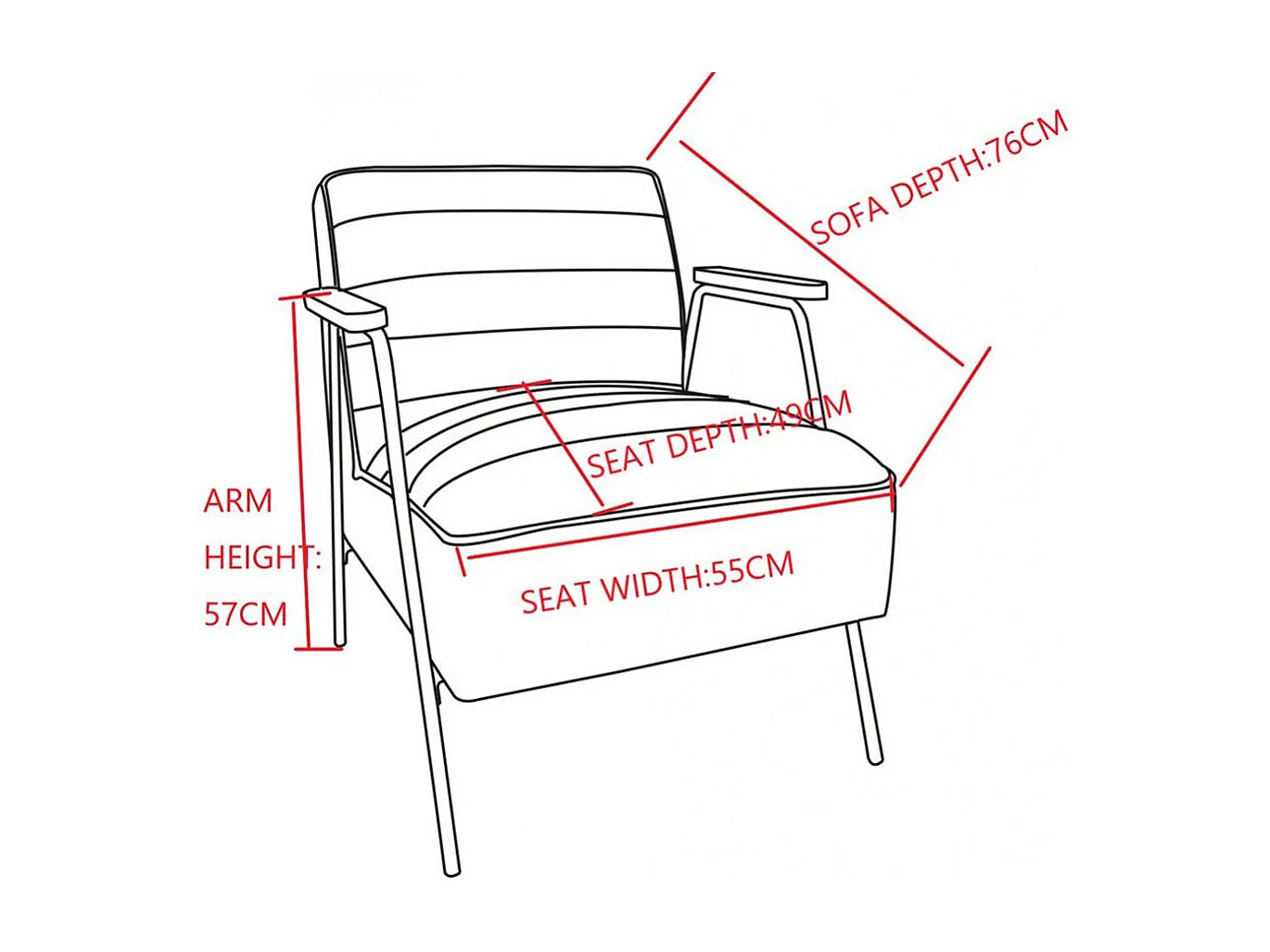 SOFA DEPTH:76CM

SEAT DEPTH:49CM

ARM HEIGHT: 57CM

SEAT WIDTH:55CM