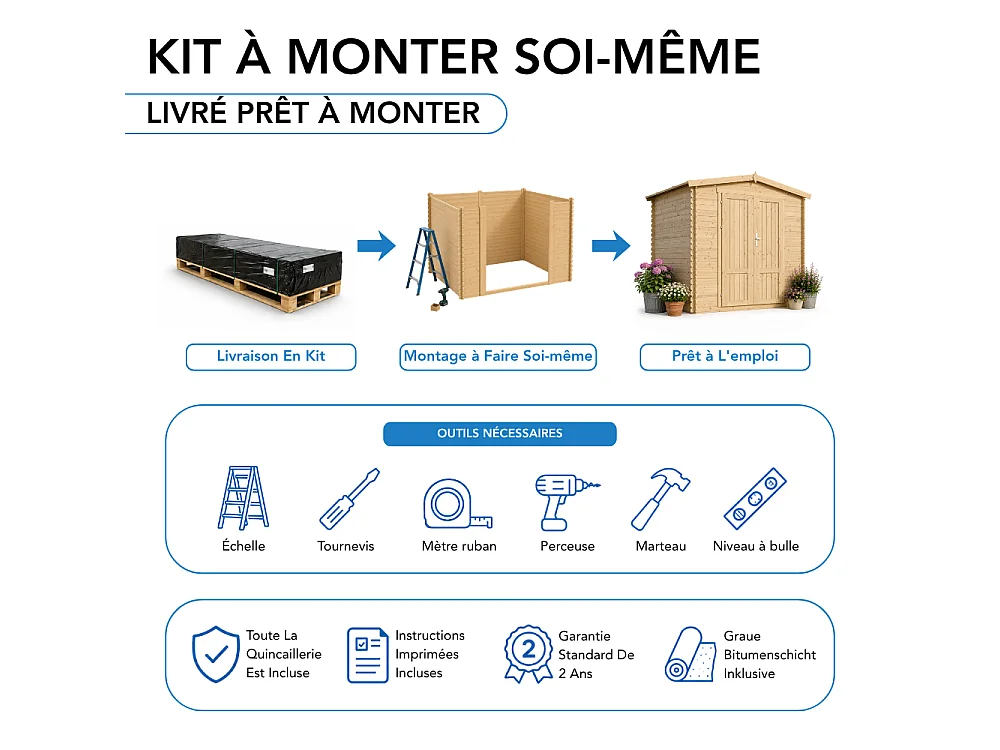 KIT À MONTER SOI-MÊME

LIVRÉ PRÊT À MONTER

Livraison En Kit

Montage à Faire Soi-même

Prêt à L'emploi

OUTILS NÉCESSAIRES

Échelle

Tournevis

Mètre ruban

Perceuse

Marteau

Niveau à bulle

Toute La Quincaillerie Est Incluse

Instructions Imprimées Incluses

2

Garantie Standard De 2 Ans

Graue Bitumenschicht Inklusive