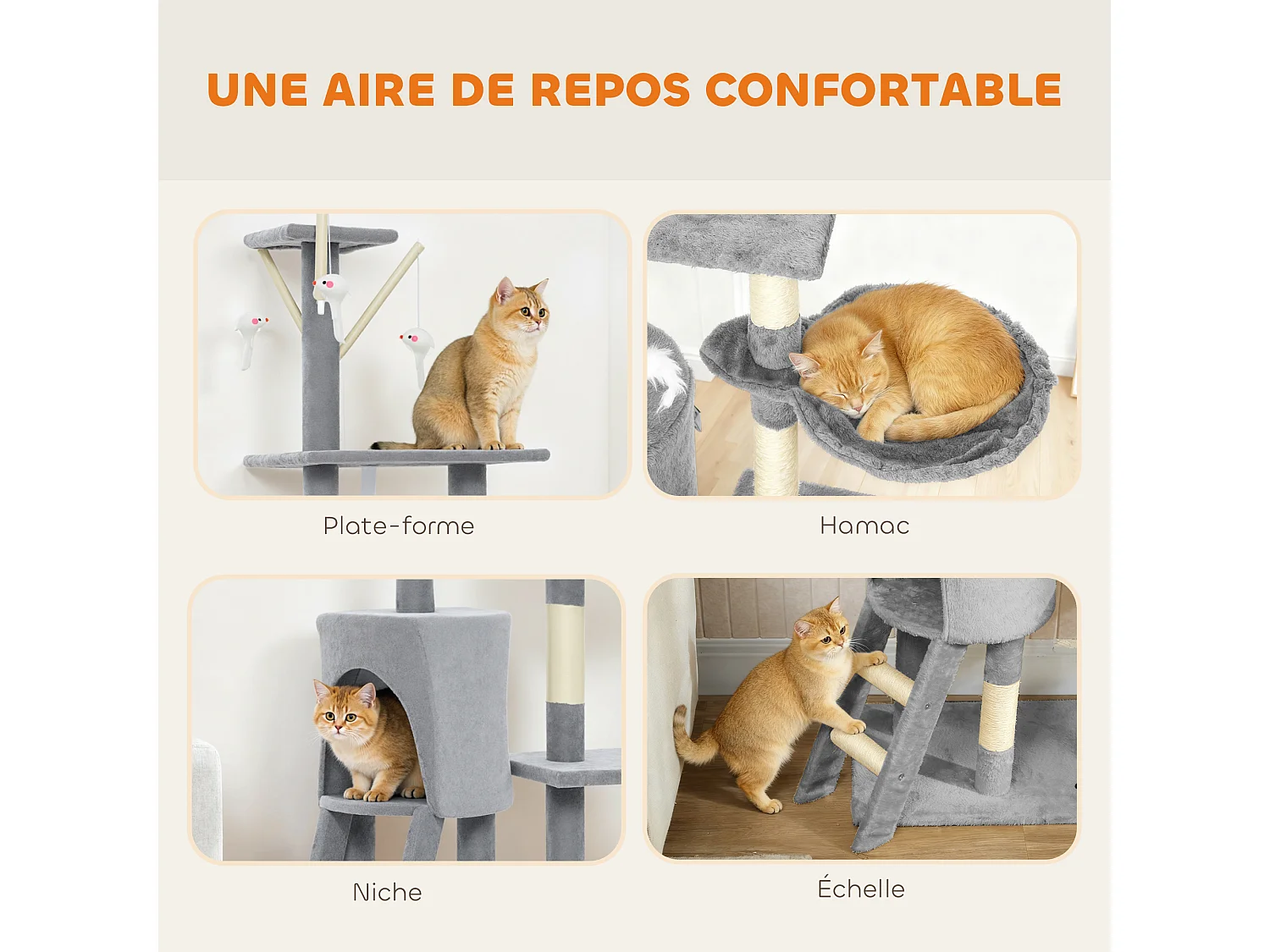 UNE AIRE DE REPOS CONFORTABLE

Plate-forme

Hamac

Niche

Échelle