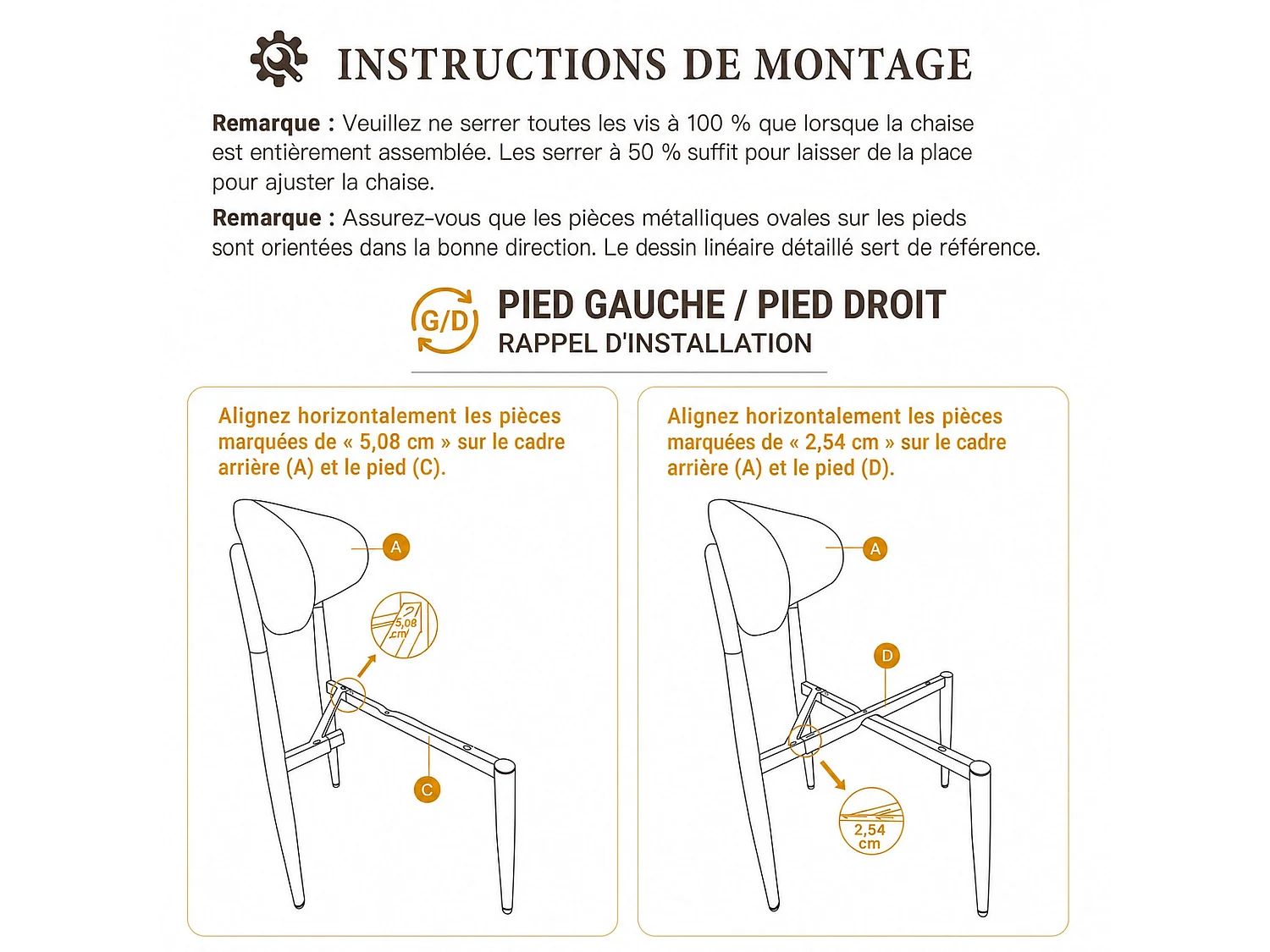 INSTRUCTIONS DE MONTAGE

**Remarque :** Veuillez ne serrer toutes les vis à 100 % que lorsque la chaise est entièrement assemblée. Les serrer à 50 % suffit pour laisser de la place pour ajuster la chaise.

**Remarque :** Assurez-vous que les pièces métalliques ovales sur les pieds sont orientées dans la bonne direction. Le dessin linéaire détaillé sert de référence.

G/D

PIED GAUCHE / PIED DROIT
RAPPEL D'INSTALLATION

Alignez horizontalement les pièces marquées de « 5,08 cm » sur le cadre arrière (A) et le pied (C).

A

5,08 cm

C

Alignez horizontalement les pièces marquées de « 2,54 cm » sur le cadre arrière (A) et le pied (D).

A

D

2,54 cm