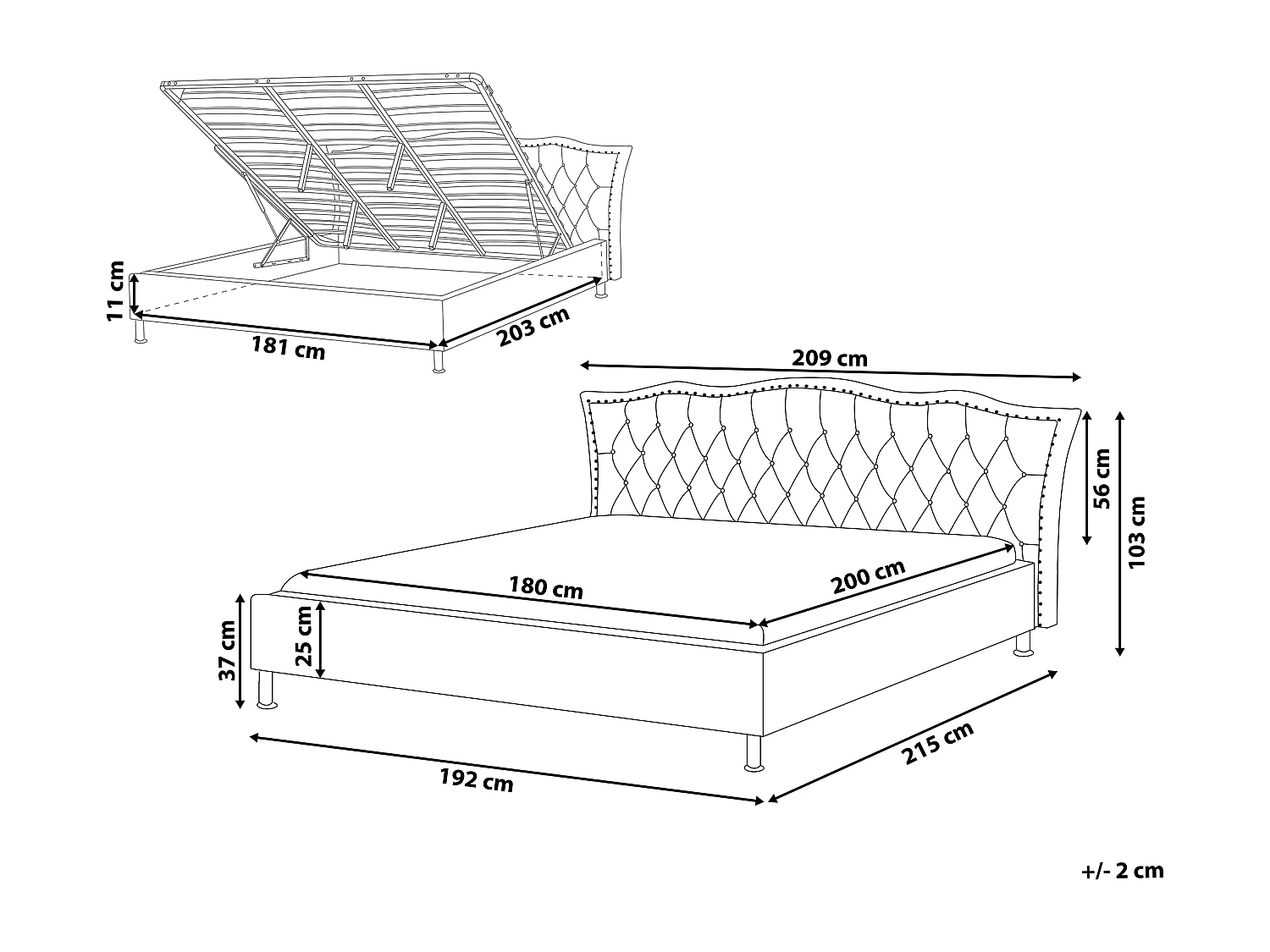 11 cm
181 cm
203 cm
209 cm
56 cm
103 cm
180 cm
200 cm
37 cm
25 cm
192 cm
215 cm
+/- 2 cm