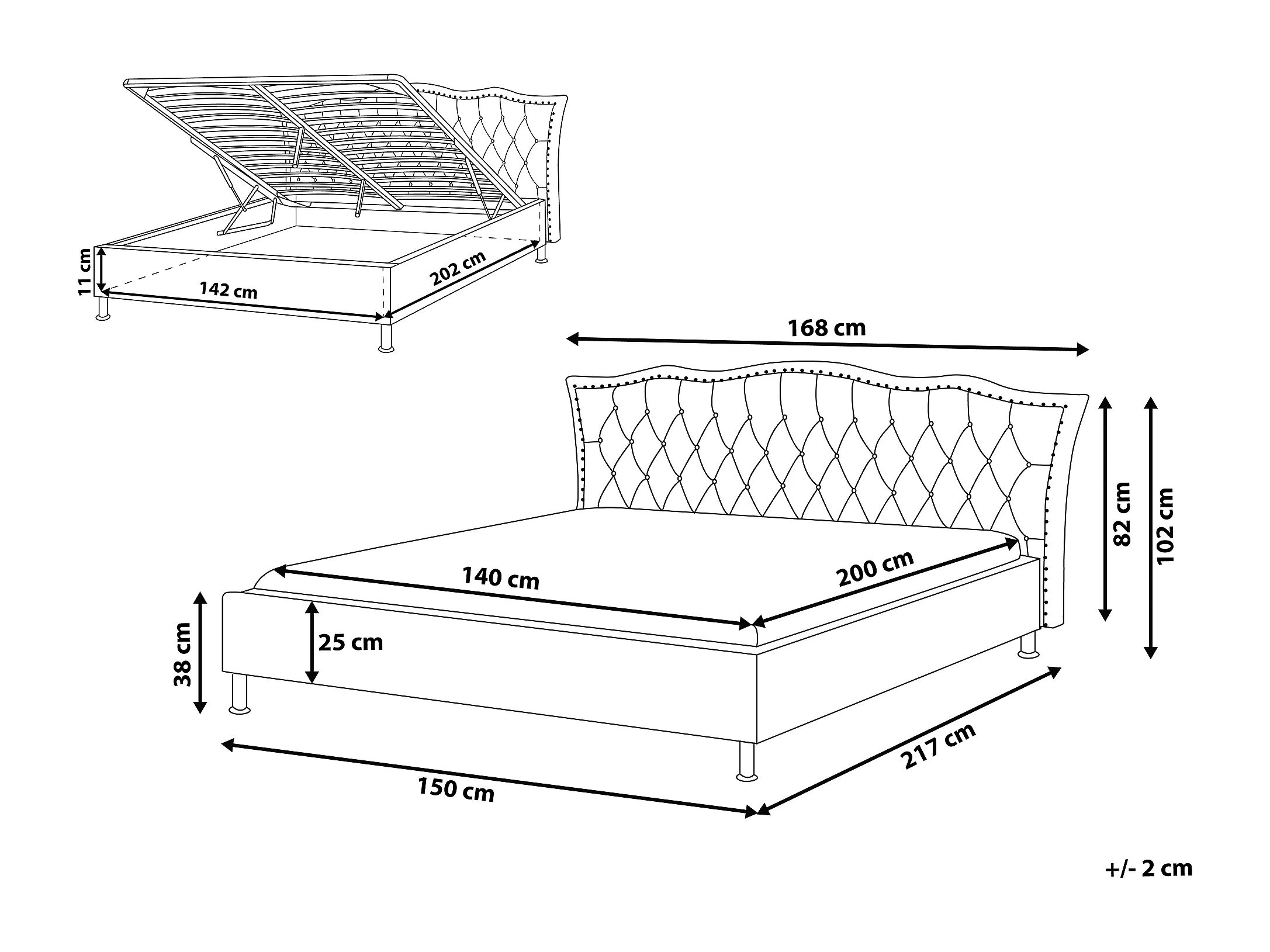 11 cm
142 cm
202 cm
168 cm
82 cm
102 cm
140 cm
200 cm
38 cm
25 cm
150 cm
217 cm
+/- 2 cm