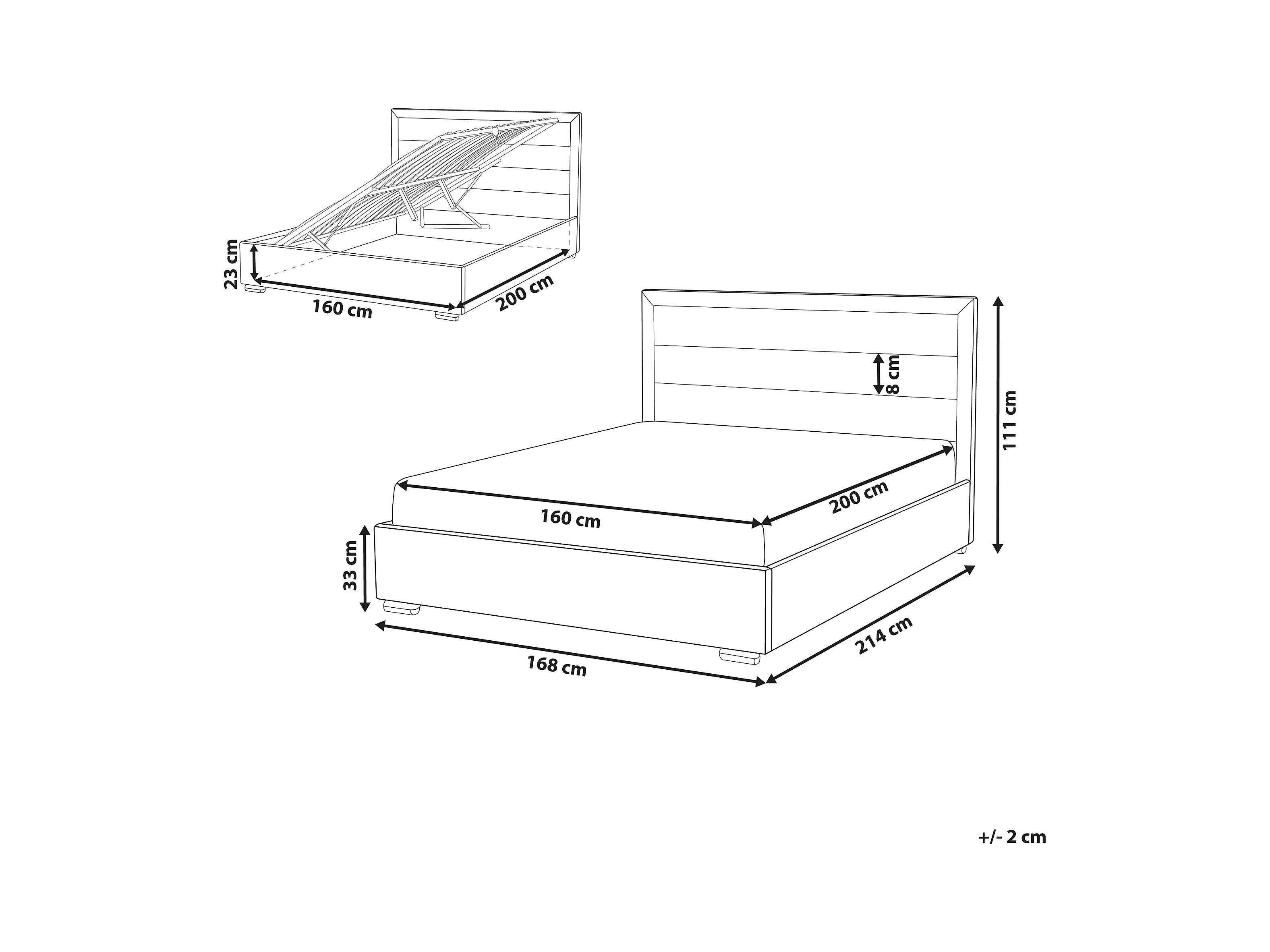 23 cm
160 cm
200 cm
8 cm
111 cm
160 cm
200 cm
33 cm
168 cm
214 cm
+/- 2 cm