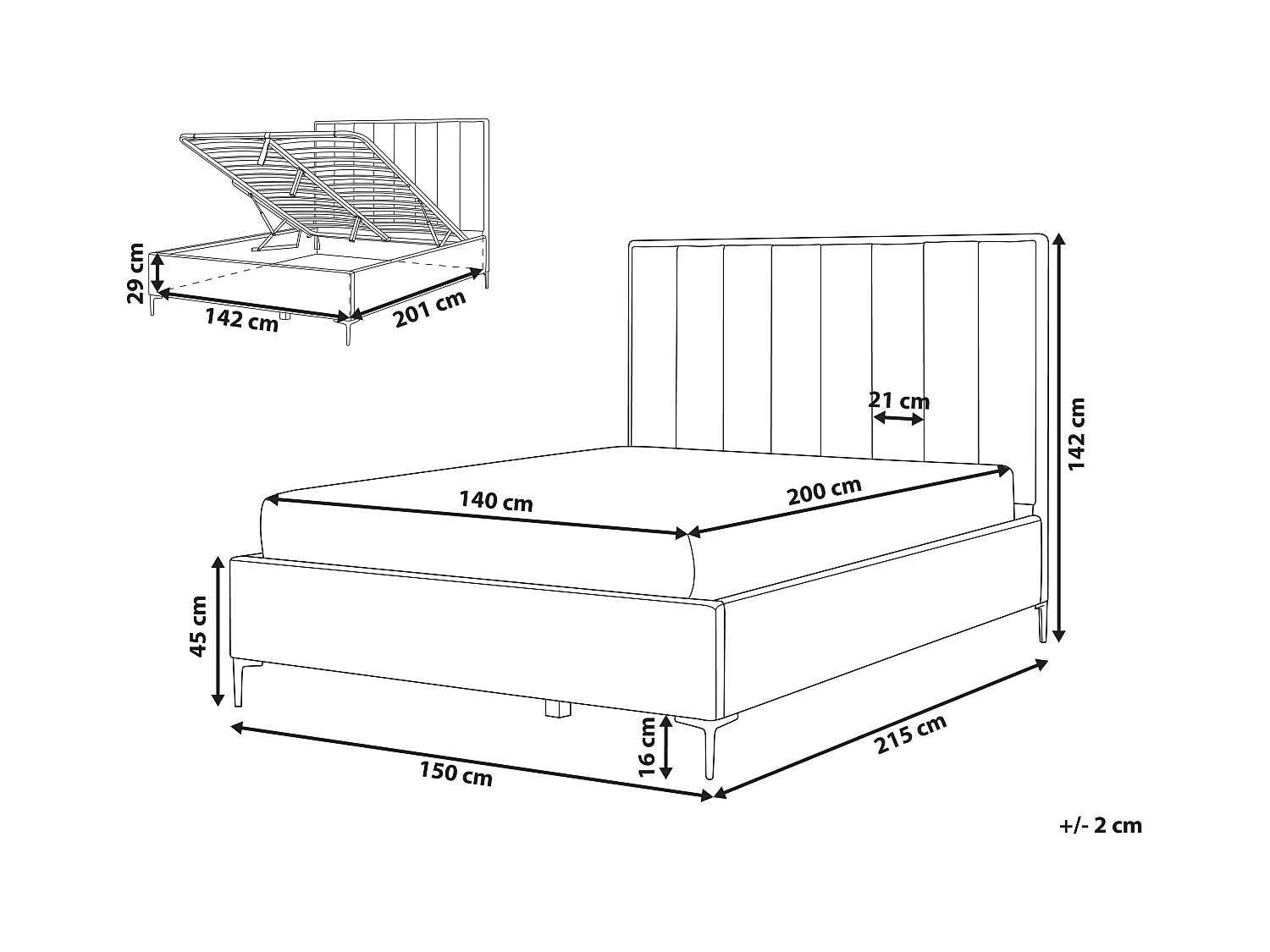 29 cm
142 cm
201 cm
21 cm
142 cm
140 cm
200 cm
45 cm
16 cm
150 cm
215 cm
+/- 2 cm