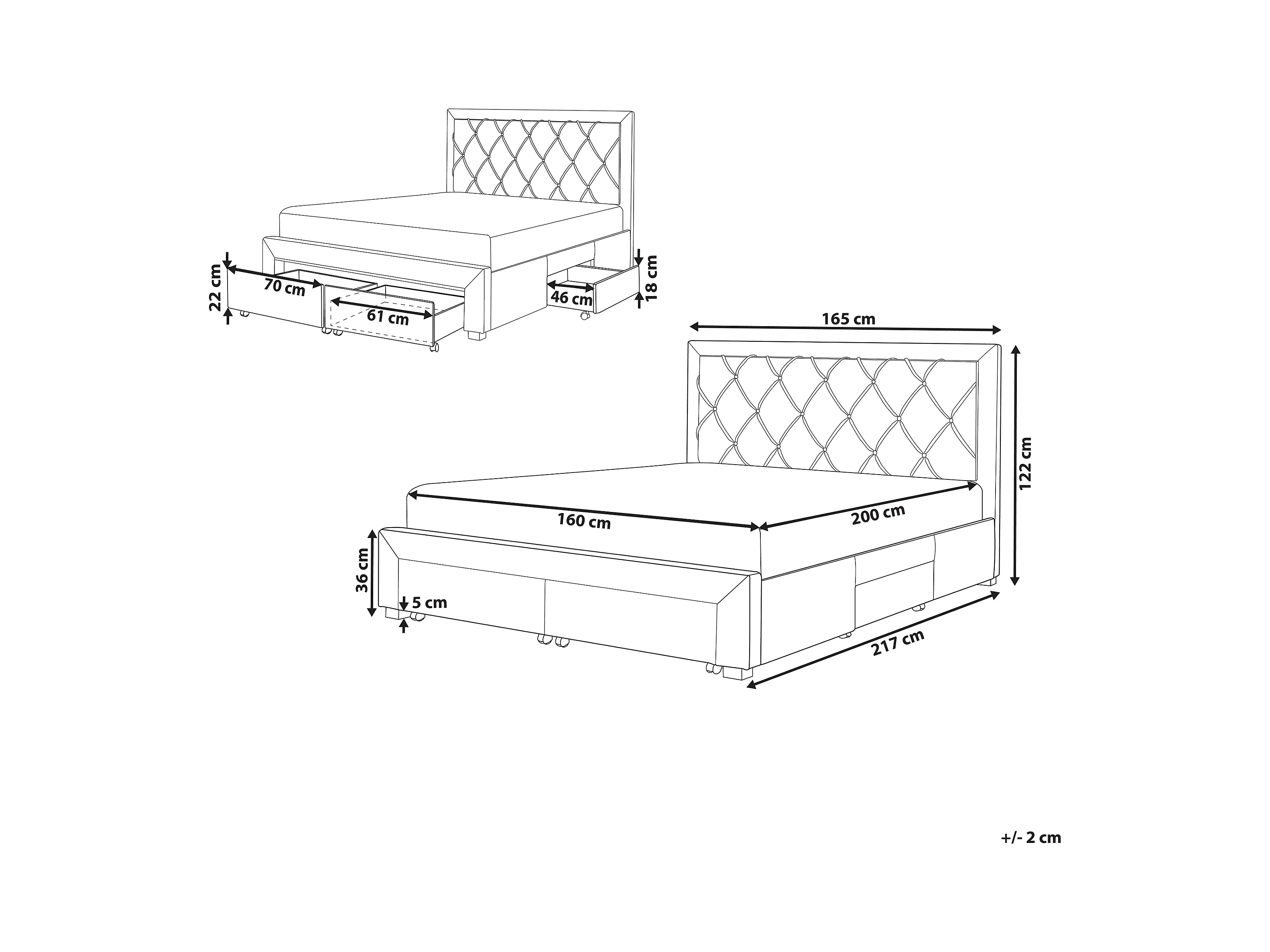 22 cm
70 cm
61 cm
46 cm
18 cm
165 cm
122 cm
160 cm
200 cm
36 cm
5 cm
217 cm
+/- 2 cm