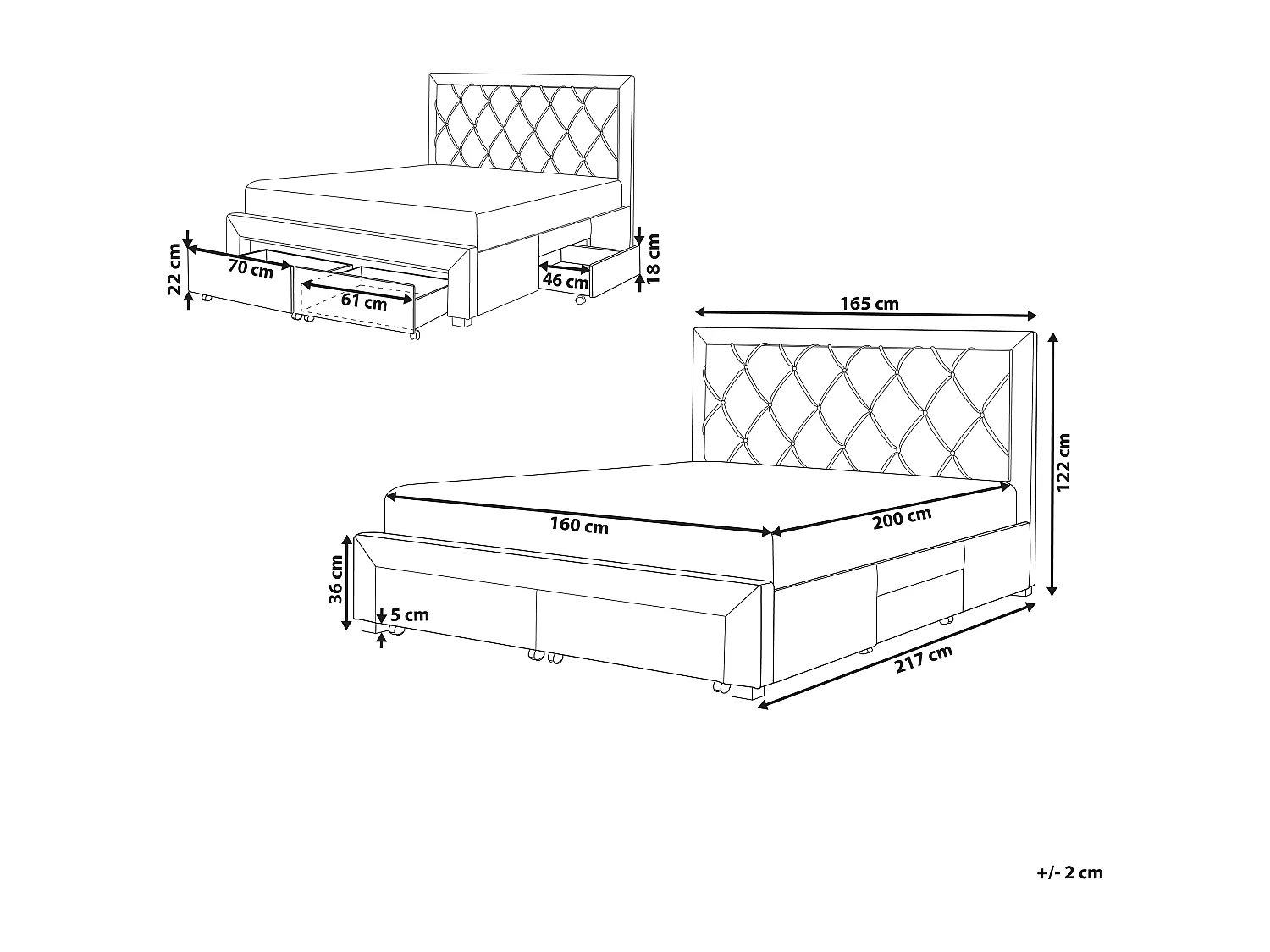 22 cm
70 cm
61 cm
46 cm
18 cm
165 cm
122 cm
160 cm
200 cm
36 cm
5 cm
217 cm
+/- 2 cm