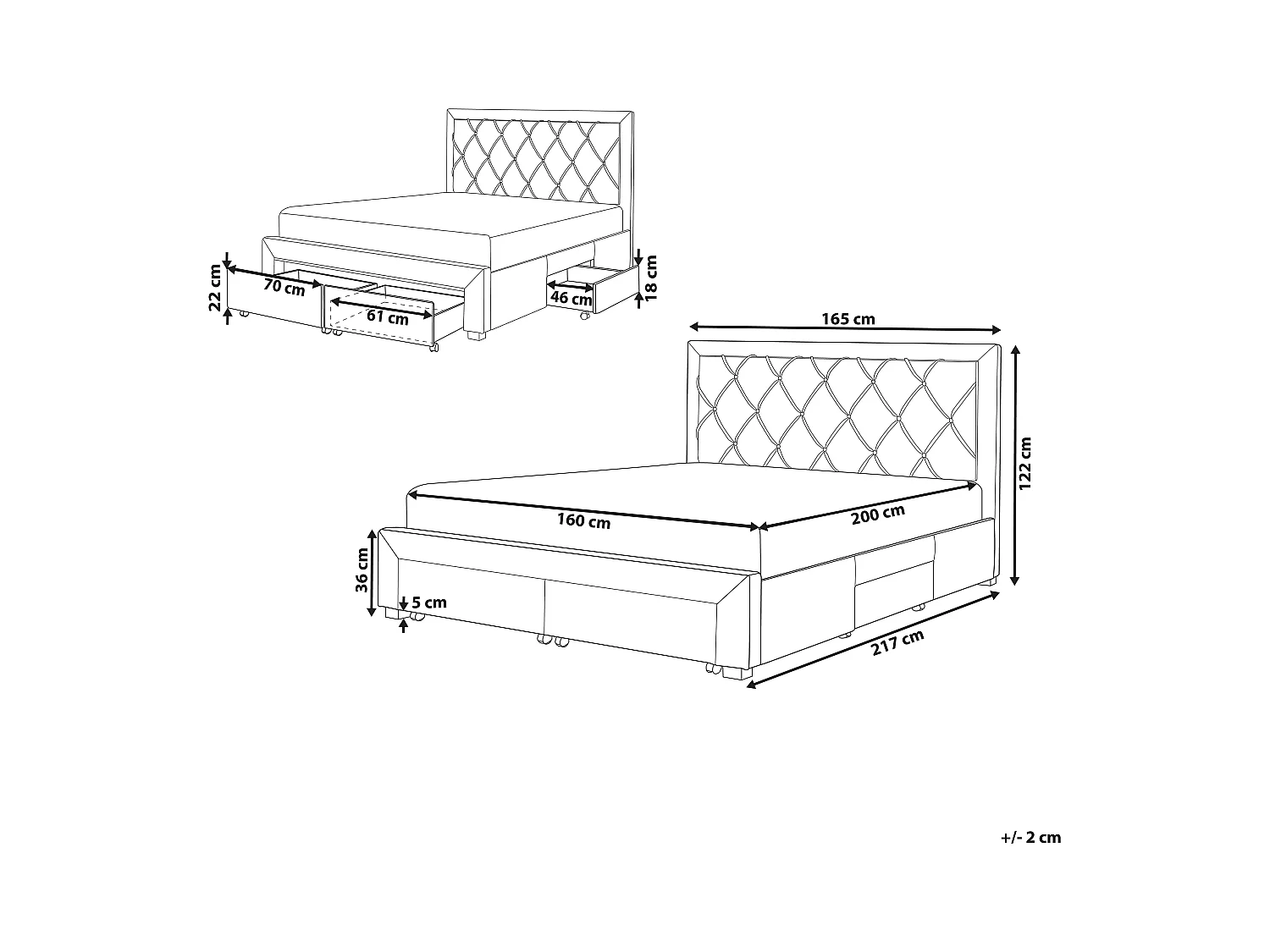 22 cm
70 cm
61 cm
46 cm
18 cm
165 cm
122 cm
160 cm
200 cm
36 cm
5 cm
217 cm
+/- 2 cm