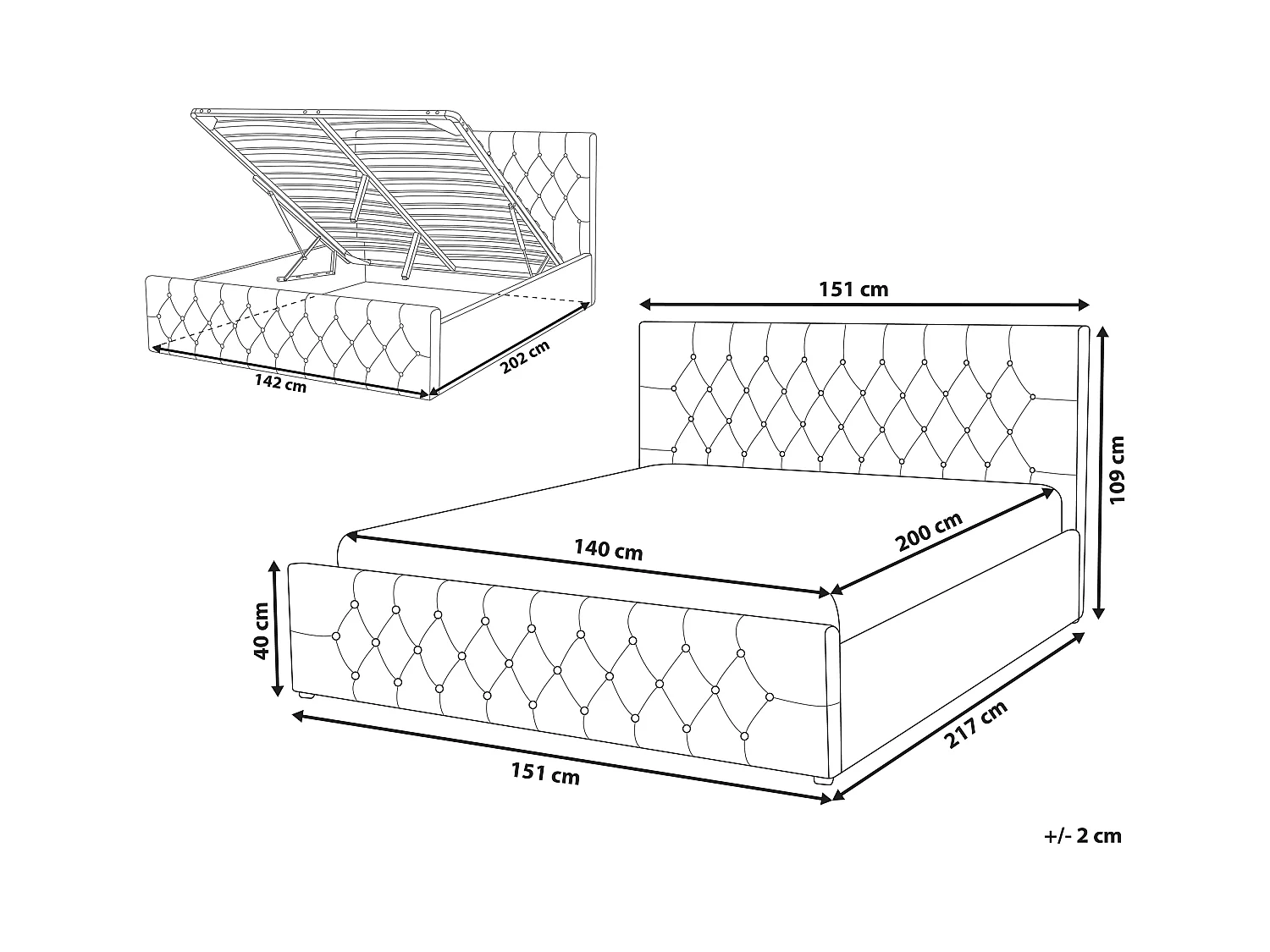 142 cm
202 cm
151 cm
109 cm
140 cm
200 cm
40 cm
151 cm
217 cm
+/- 2 cm