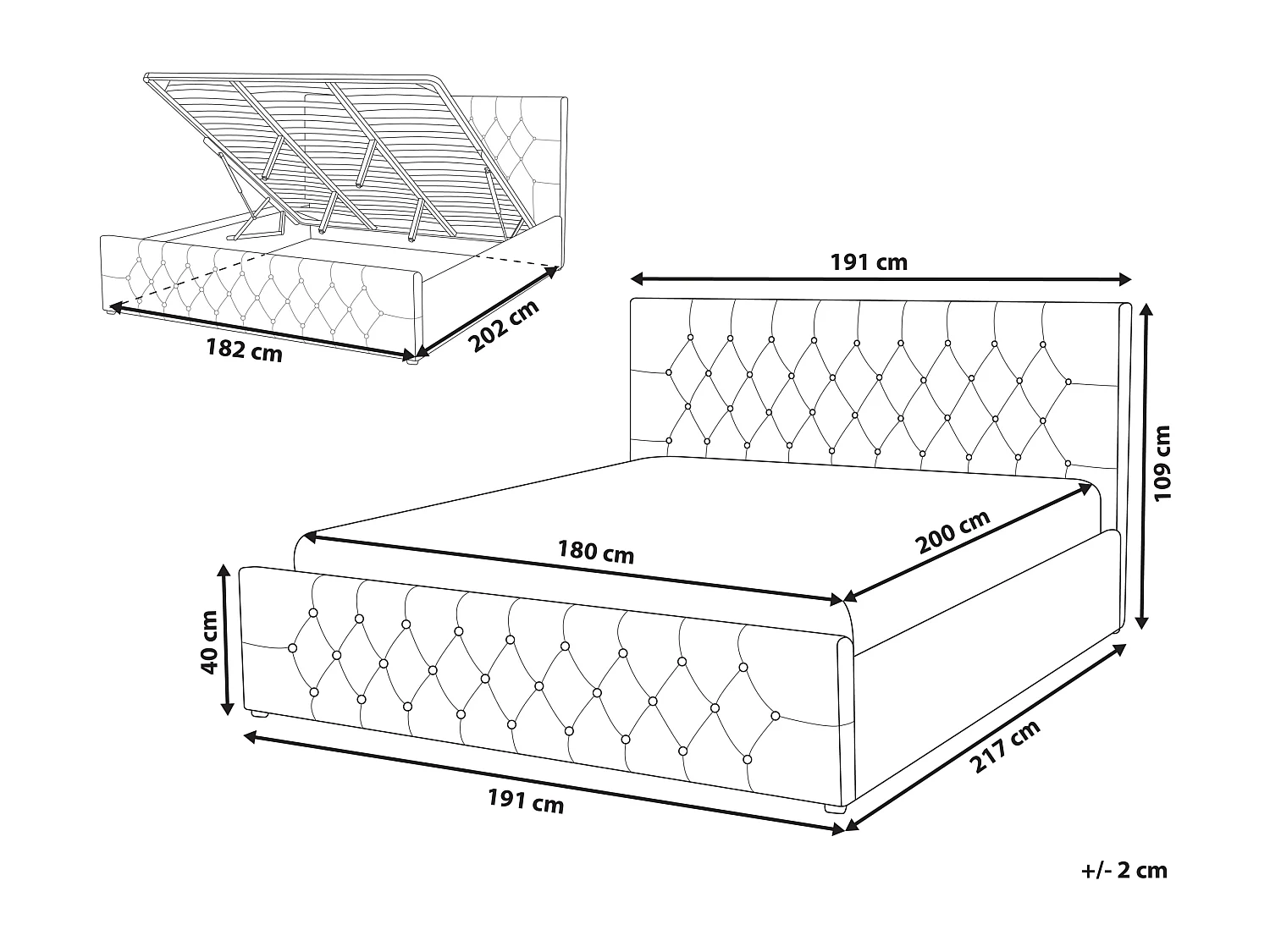 182 cm

202 cm

191 cm

109 cm

180 cm

200 cm

40 cm

191 cm

217 cm

+/- 2 cm