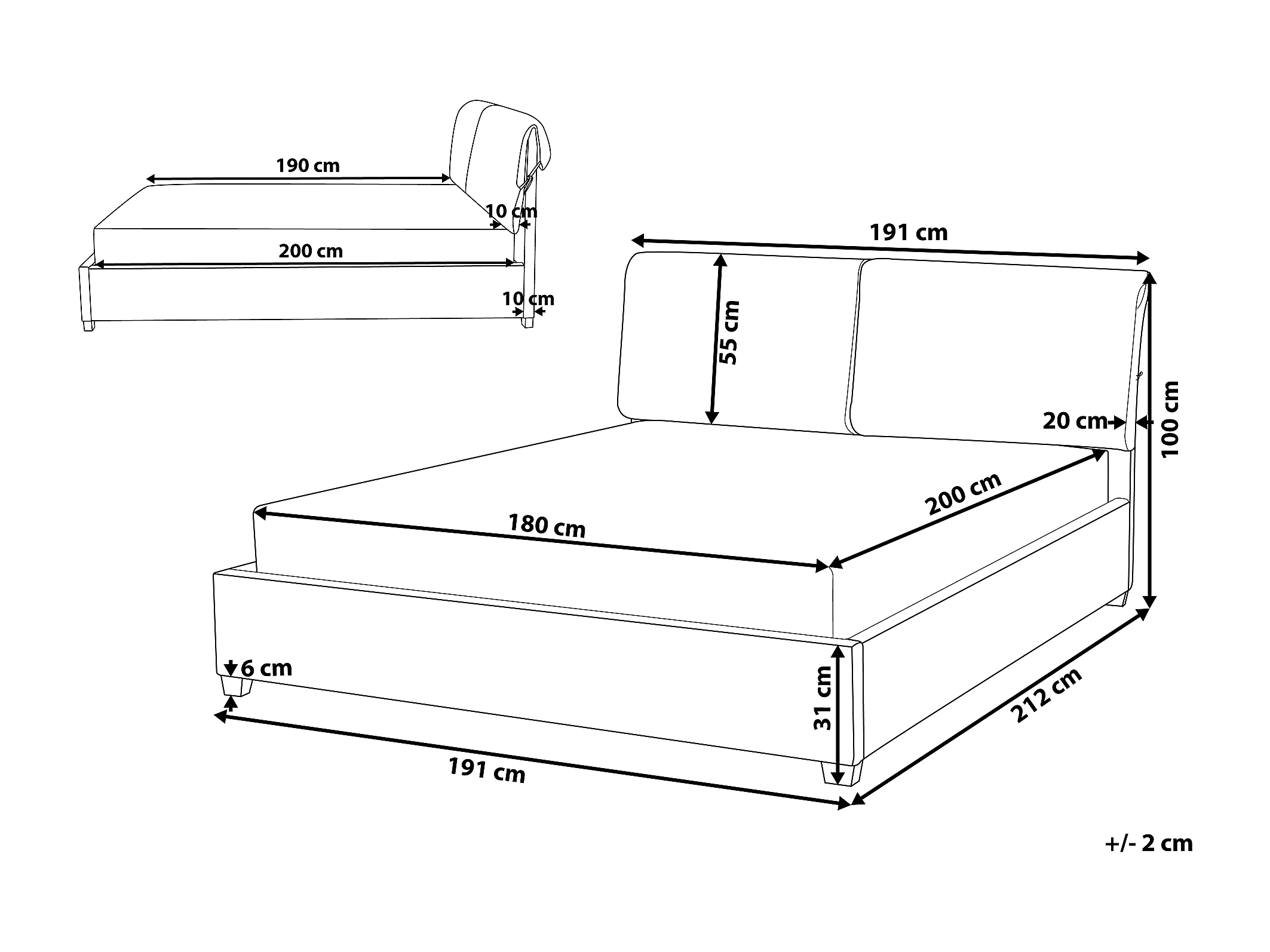 190 cm

10 cm

200 cm

10 cm

191 cm

55 cm

20 cm

100 cm

200 cm

180 cm

6 cm

31 cm

212 cm

191 cm

+/- 2 cm