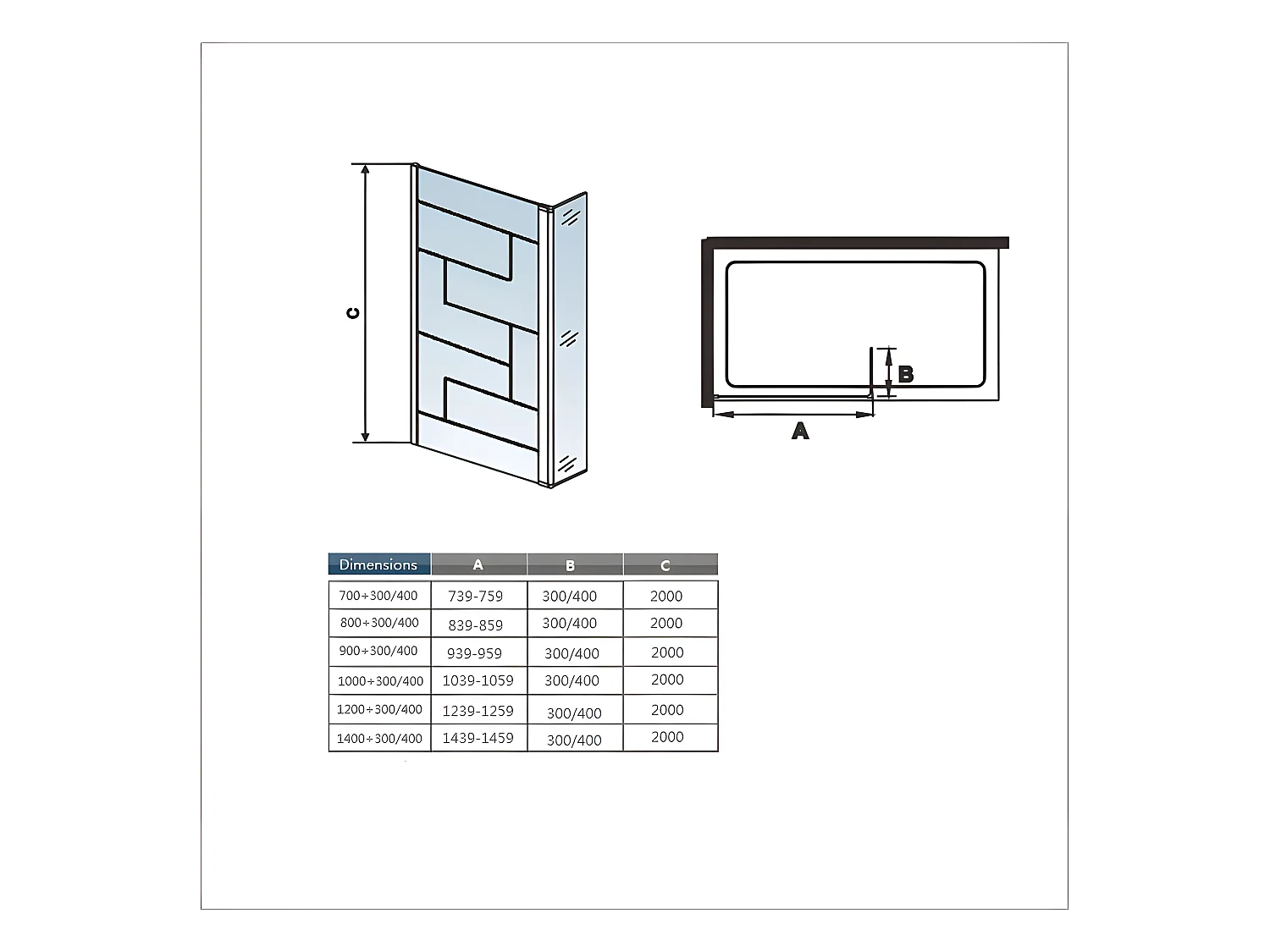 C

B

A

| Dimensions | A | B | C |
|---|---|---|---|
| 700+300/400 | 739-759 | 300/400 | 2000 |
| 800+300/400 | 839-859 | 300/400 | 2000 |
| 900+300/400 | 939-959 | 300/400 | 2000 |
| 1000+300/400 | 1039-1059 | 300/400 | 2000 |
| 1200+300/400 | 1239-1259 | 300/400 | 2000 |
| 1400+300/400 | 1439-1459 | 300/400 | 2000 |