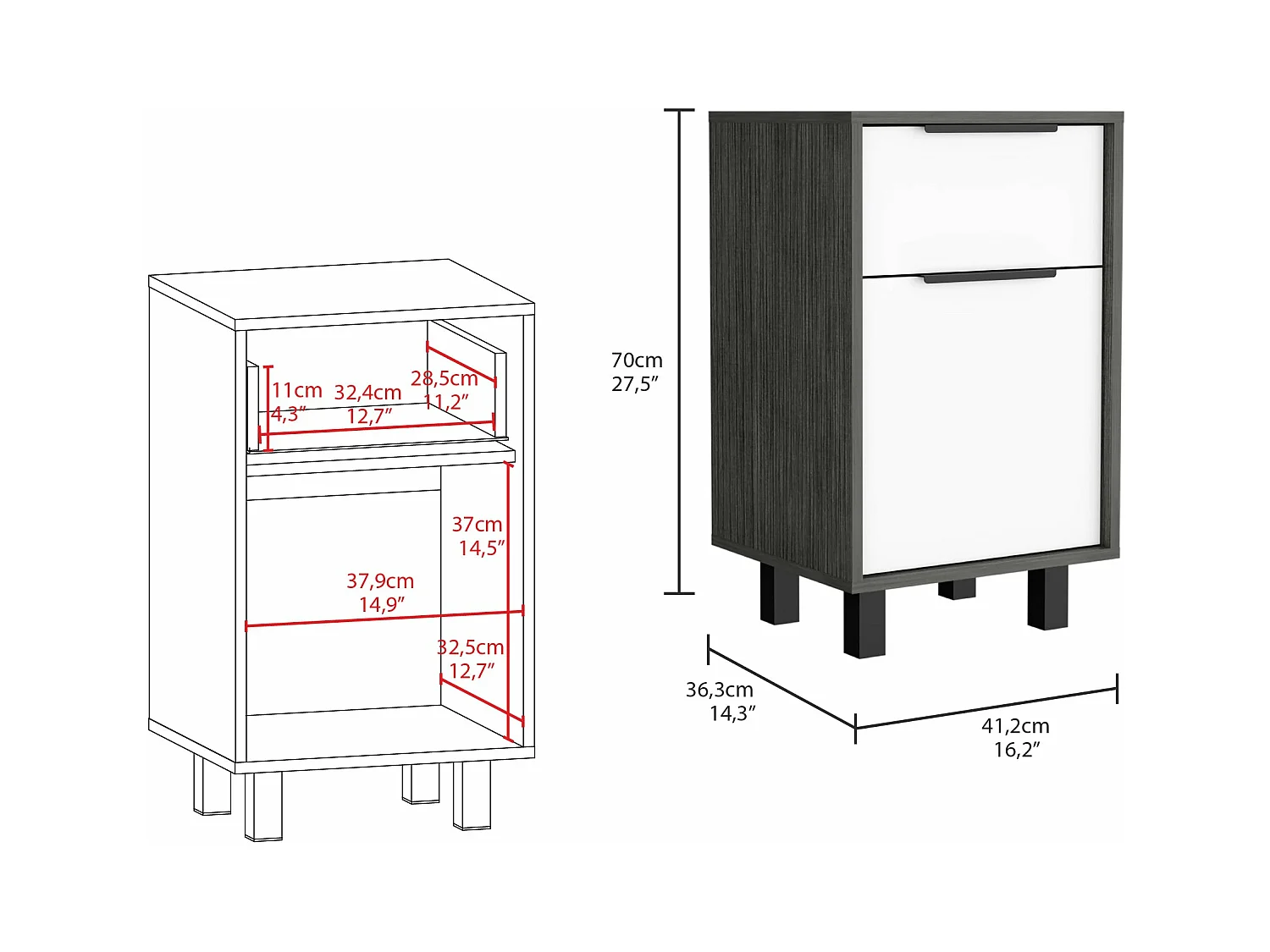 11cm
4,3″

32,4cm
12,7″

28,5cm
11,2″

37cm
14,5″

37,9cm
14,9″

32,5cm
12,7″

70cm
27,5″

36,3cm
14,3″

41,2cm
16,2″