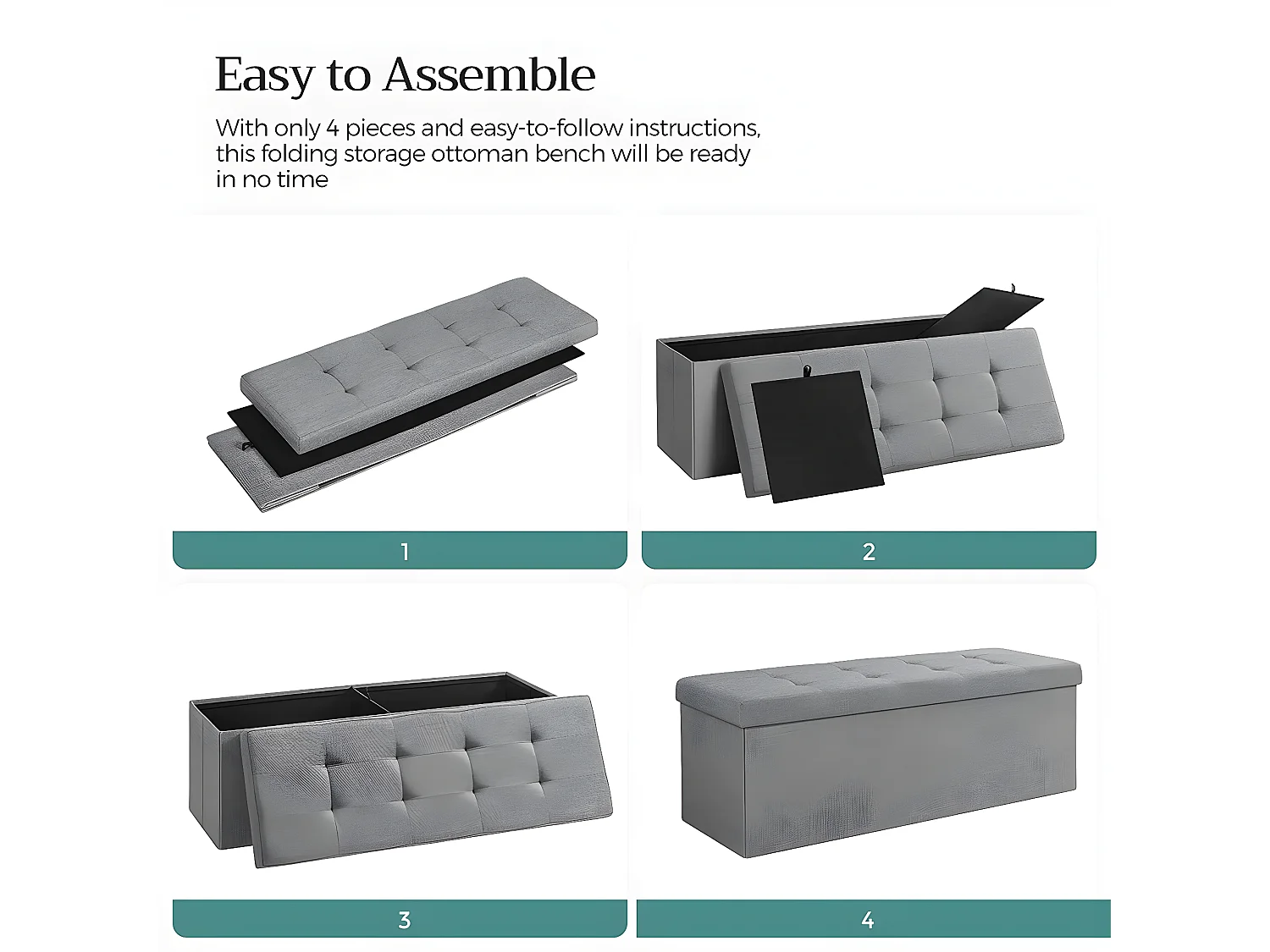 Easy to Assemble

With only 4 pieces and easy-to-follow instructions, this folding storage ottoman bench will be ready in no time

1

2

3

4