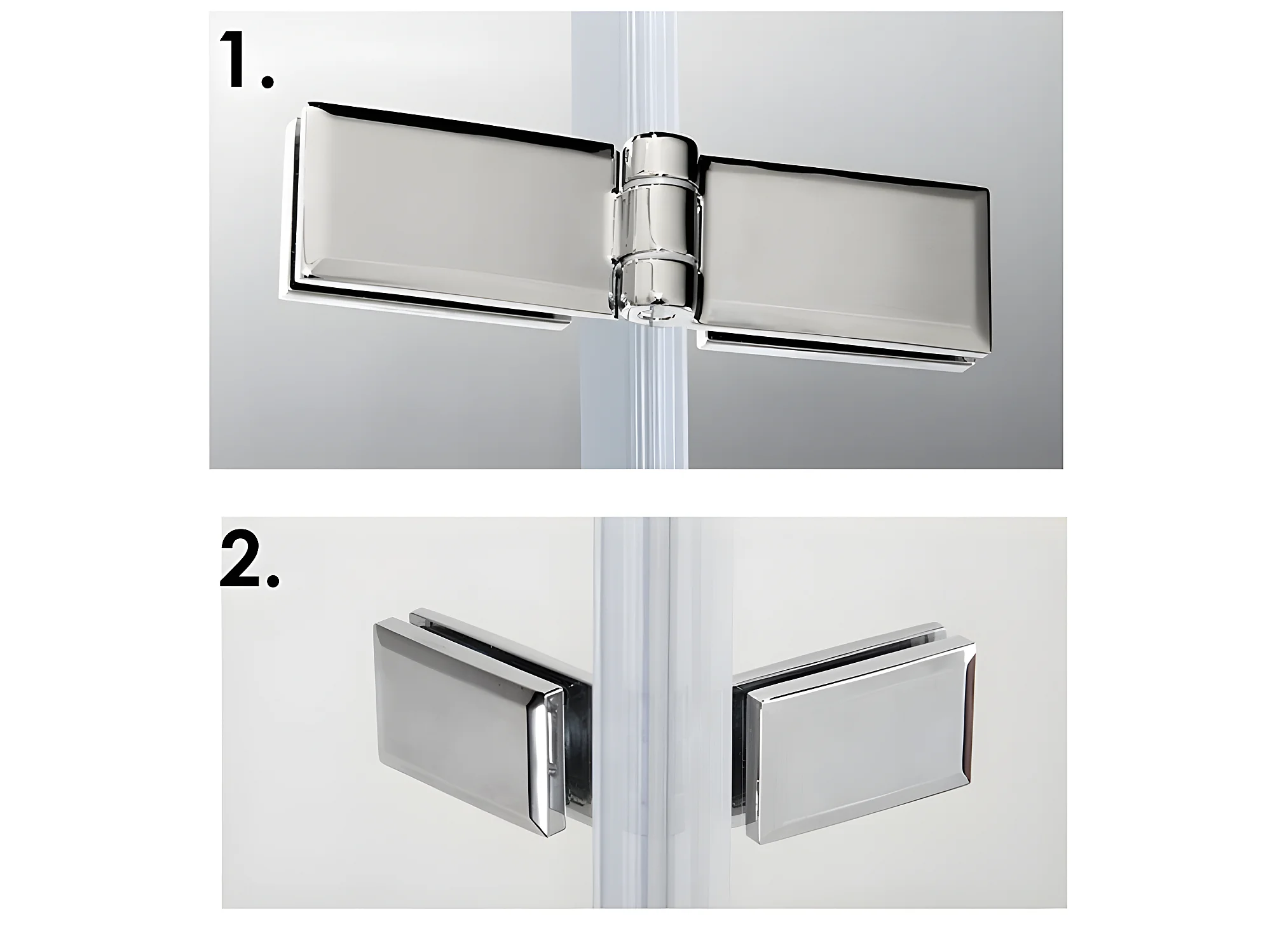 1.

2.