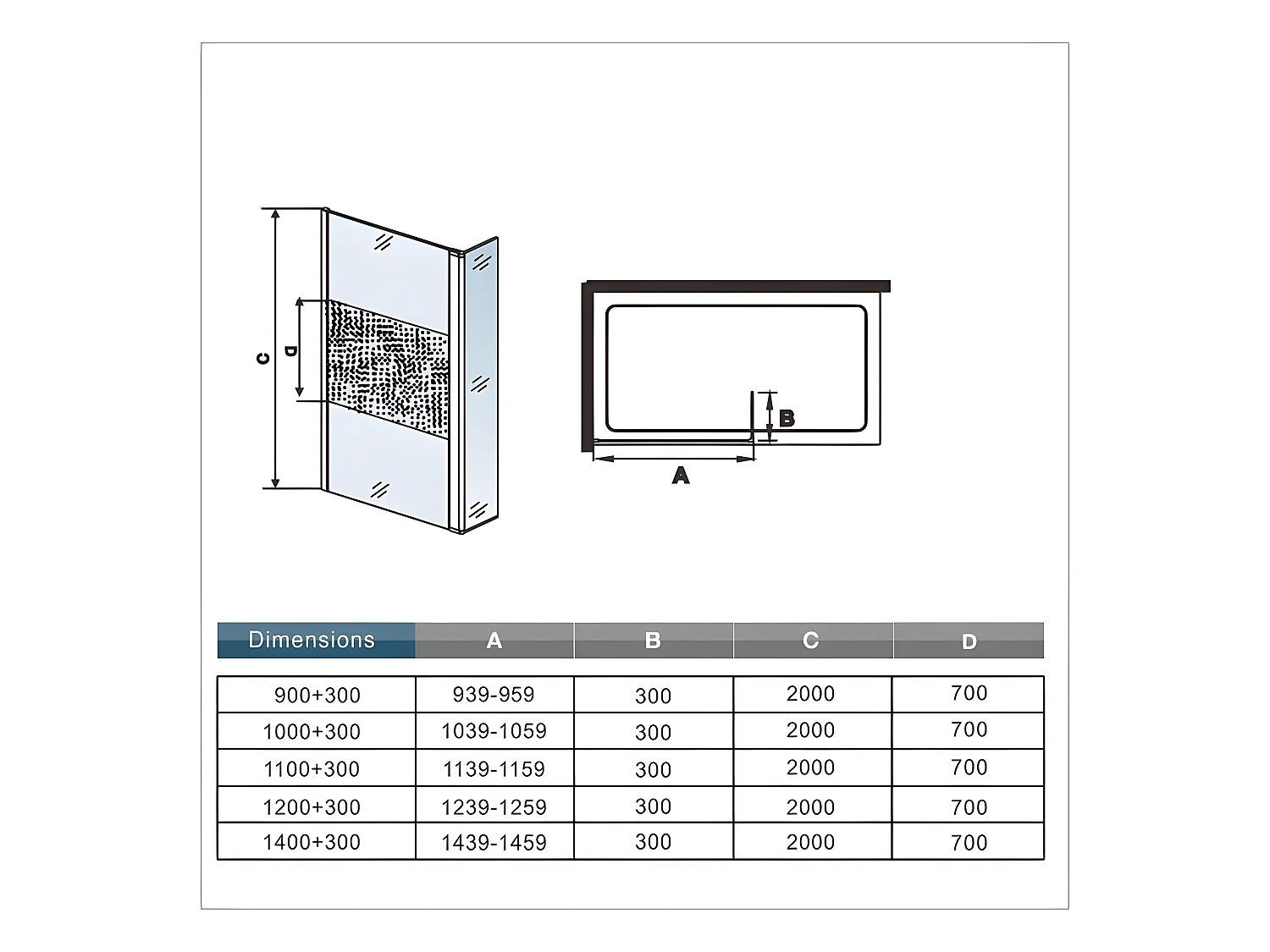 C

D

B

A

| Dimensions | A | B | C | D |
|---|---|---|---|---|
| 900+300 | 939-959 | 300 | 2000 | 700 |
| 1000+300 | 1039-1059 | 300 | 2000 | 700 |
| 1100+300 | 1139-1159 | 300 | 2000 | 700 |
| 1200+300 | 1239-1259 | 300 | 2000 | 700 |
| 1400+300 | 1439-1459 | 300 | 2000 | 700 |