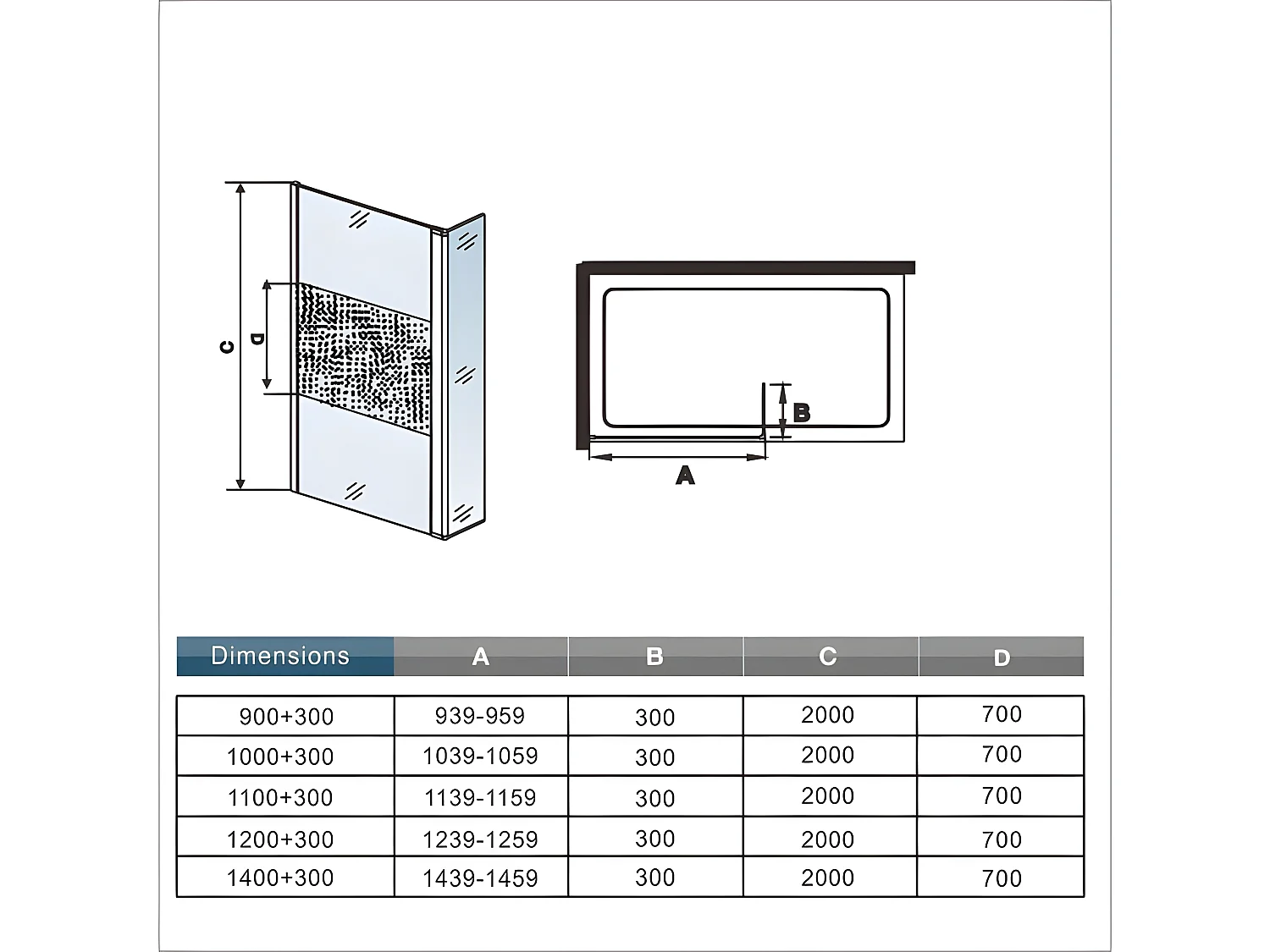 C

D

B

A

| Dimensions | A | B | C | D |
|---|---|---|---|---|
| 900+300 | 939-959 | 300 | 2000 | 700 |
| 1000+300 | 1039-1059 | 300 | 2000 | 700 |
| 1100+300 | 1139-1159 | 300 | 2000 | 700 |
| 1200+300 | 1239-1259 | 300 | 2000 | 700 |
| 1400+300 | 1439-1459 | 300 | 2000 | 700 |