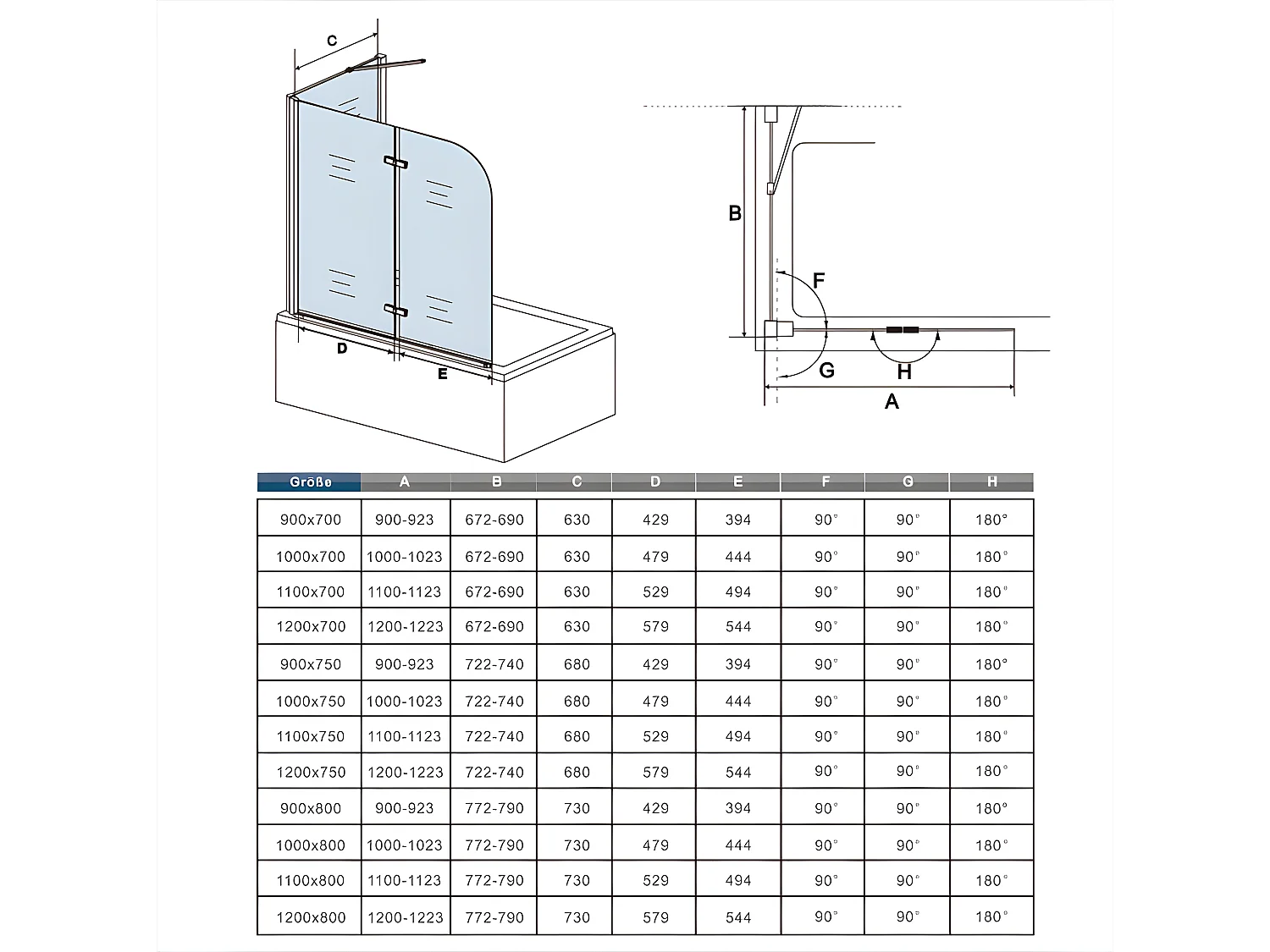 C

D

E

B

F

G

H

A

| Größe | A | B | C | D | E | F | G | H |
|---|---|---|---|---|---|---|---|---|
| 900x700 | 900-923 | 672-690 | 630 | 429 | 394 | 90° | 90° | 180° |
| 1000x700 | 1000-1023 | 672-690 | 630 | 479 | 444 | 90° | 90° | 180° |
| 1100x700 | 1100-1123 | 672-690 | 630 | 529 | 494 | 90° | 90° | 180° |
| 1200x700 | 1200-1223 | 672-690 | 630 | 579 | 544 | 90° | 90° | 180° |
| 900x750 | 900-923 | 722-740 | 680 | 429 | 394 | 90° | 90° | 180° |
| 1000x750 | 1000-1023 | 722-740 | 680 | 479 | 444 | 90° | 90° | 180° |
| 1100x750 | 1100-1123 | 722-740 | 680 | 529 | 494 | 90° | 90° | 180° |
| 1200x750 | 1200-1223 | 722-740 | 680 | 579 | 544 | 90° | 90° | 180° |
| 900x800 | 900-923 | 772-790 | 730 | 429 | 394 | 90° | 90° | 180° |
| 1000x800 | 1000-1023 | 772-790 | 730 | 479 | 444 | 90° | 90° | 180° |
| 1100x800 | 1100-1123 | 772-790 | 730 | 529 | 494 | 90° | 90° | 180° |
| 1200x800 | 1200-1223 | 772-790 | 730 | 579 | 544 | 90° | 90° | 180° |