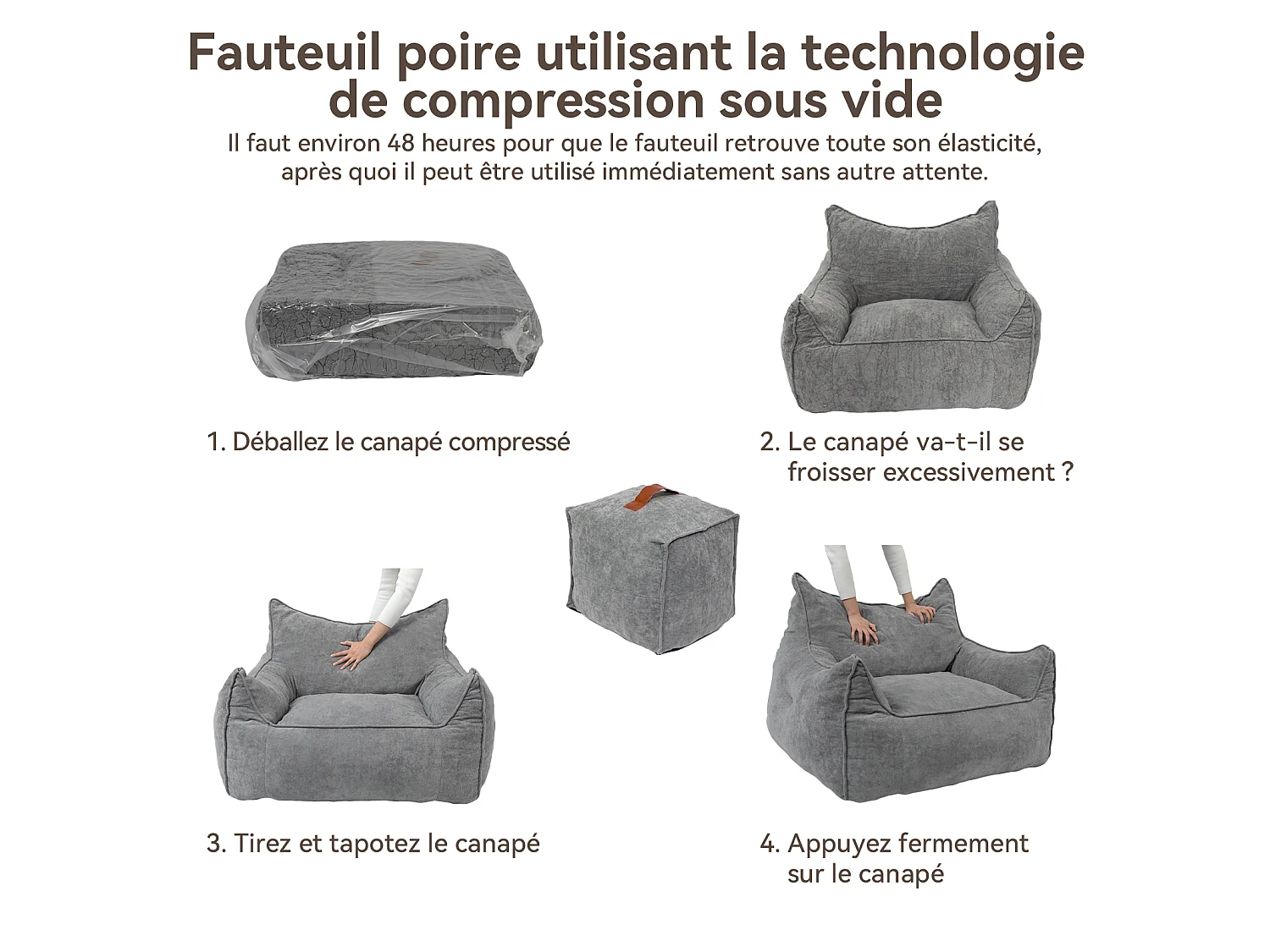 Fauteuil poire utilisant la technologie de compression sous vide

Il faut environ 48 heures pour que le fauteuil retrouve toute son élasticité, après quoi il peut être utilisé immédiatement sans autre attente.

1. Déballez le canapé compressé

2. Le canapé va-t-il se froisser excessivement ?

3. Tirez et tapotez le canapé

4. Appuyez fermement sur le canapé