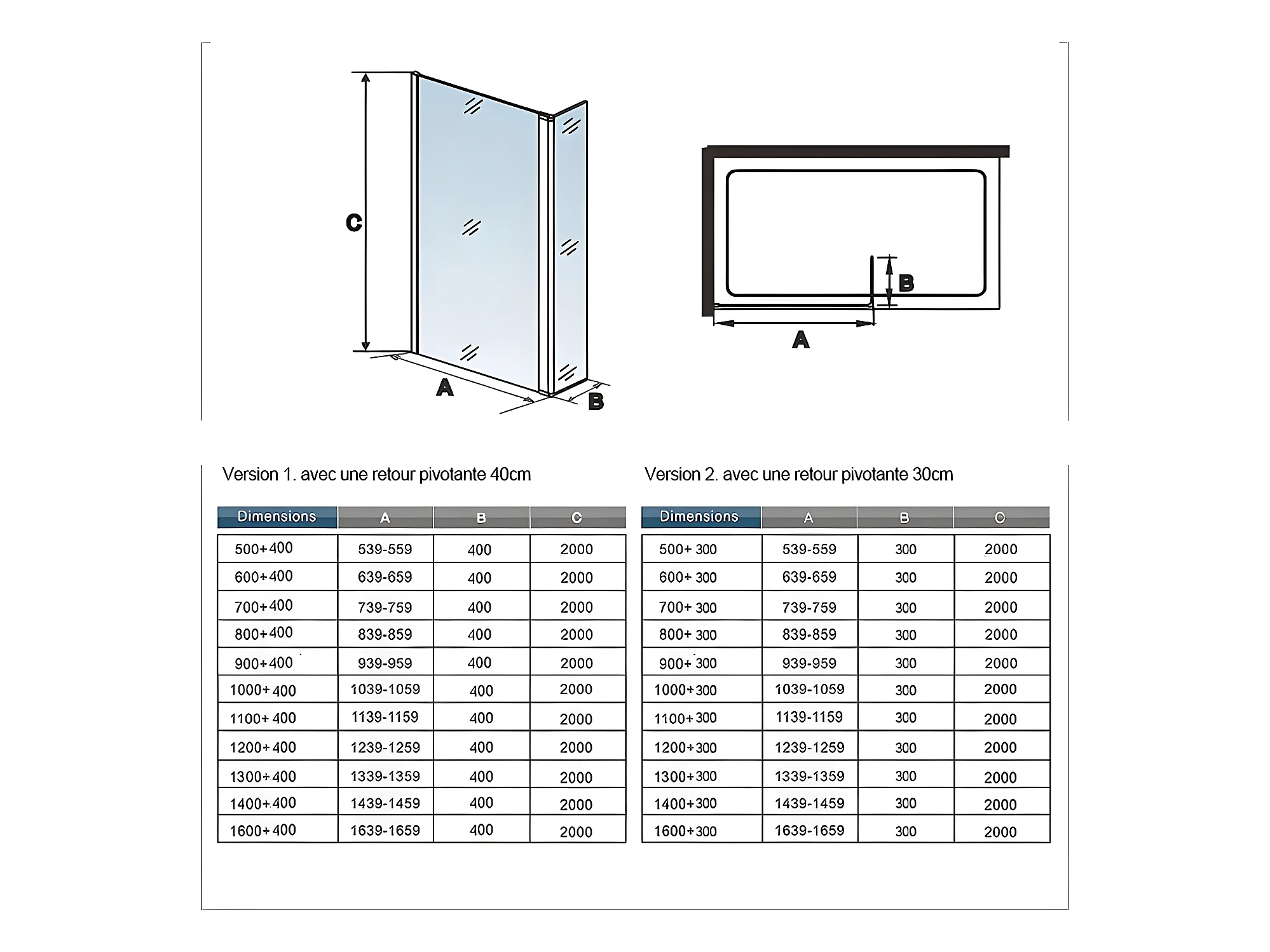 C

A

B

B

A

Version 1. avec une retour pivotante 40cm

| Dimensions | A | B | C |
|---|---|---|---|
| 500+400 | 539-559 | 400 | 2000 |
| 600+400 | 639-659 | 400 | 2000 |
| 700+400 | 739-759 | 400 | 2000 |
| 800+400 | 839-859 | 400 | 2000 |
| 900+400 | 939-959 | 400 | 2000 |
| 1000+400 | 1039-1059 | 400 | 2000 |
| 1100+400 | 1139-1159 | 400 | 2000 |
| 1200+400 | 1239-1259 | 400 | 2000 |
| 1300+400 | 1339-1359 | 400 | 2000 |
| 1400+400 | 1439-1459 | 400 | 2000 |
| 1600+400 | 1639-1659 | 400 | 2000 |

Version 2. avec une retour pivotante 30cm

| Dimensions | A | B | C |
|---|---|---|---|
| 500+300 | 539-559 | 300 | 2000 |
| 600+300 | 639-659 | 300 | 2000 |
| 700+300 | 739-759 | 300 | 2000 |
| 800+300 | 839-859 | 300 | 2000 |
| 900+300 | 939-959 | 300 | 2000 |
| 1000+300 | 1039-1059 | 300 | 2000 |
| 1100+300 | 1139-1159 | 300 | 2000 |
| 1200+300 | 1239-1259 | 300 | 2000 |
| 1300+300 | 1339-1359 | 300 | 2000 |
| 1400+300 | 1439-1459 | 300 | 2000 |
| 1600+300 | 1639-1659 | 300 | 2000 |