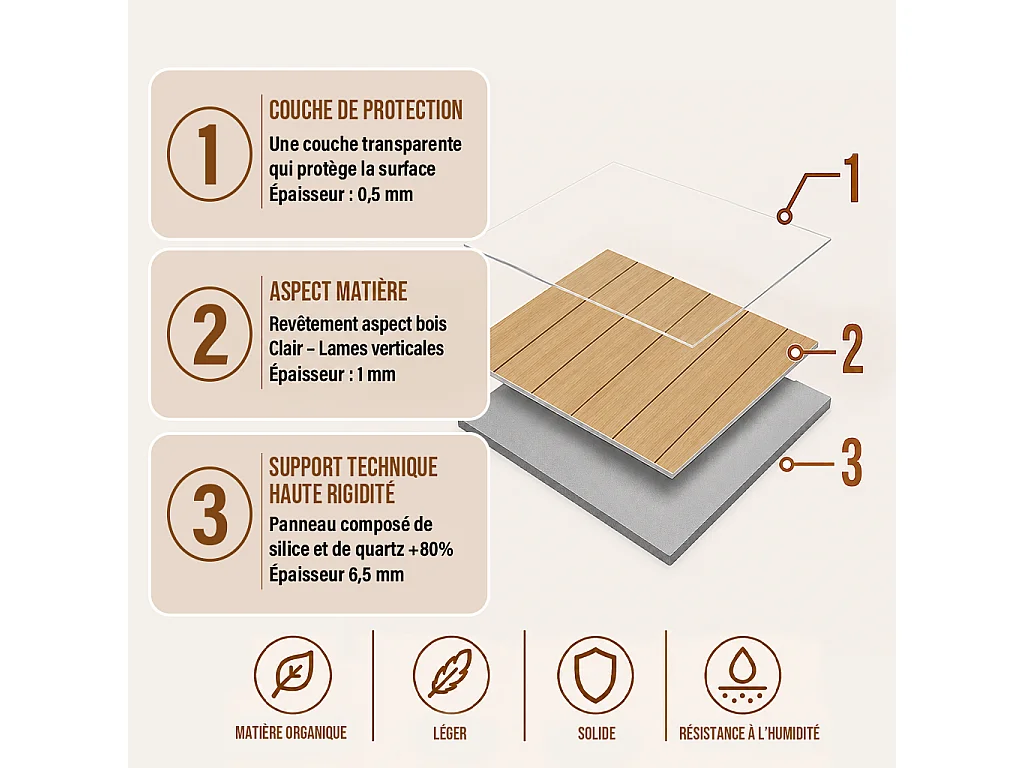 1

COUCHE DE PROTECTION

Une couche transparente qui protège la surface
Épaisseur : 0,5 mm

2

ASPECT MATIÈRE

Revêtement aspect bois Clair – Lames verticales
Épaisseur : 1 mm

3

SUPPORT TECHNIQUE HAUTE RIGIDITÉ

Panneau composé de silice et de quartz +80%
Épaisseur 6,5 mm

1

2

3

MATIÈRE ORGANIQUE

LÉGER

SOLIDE

RÉSISTANCE À L'HUMIDITÉ