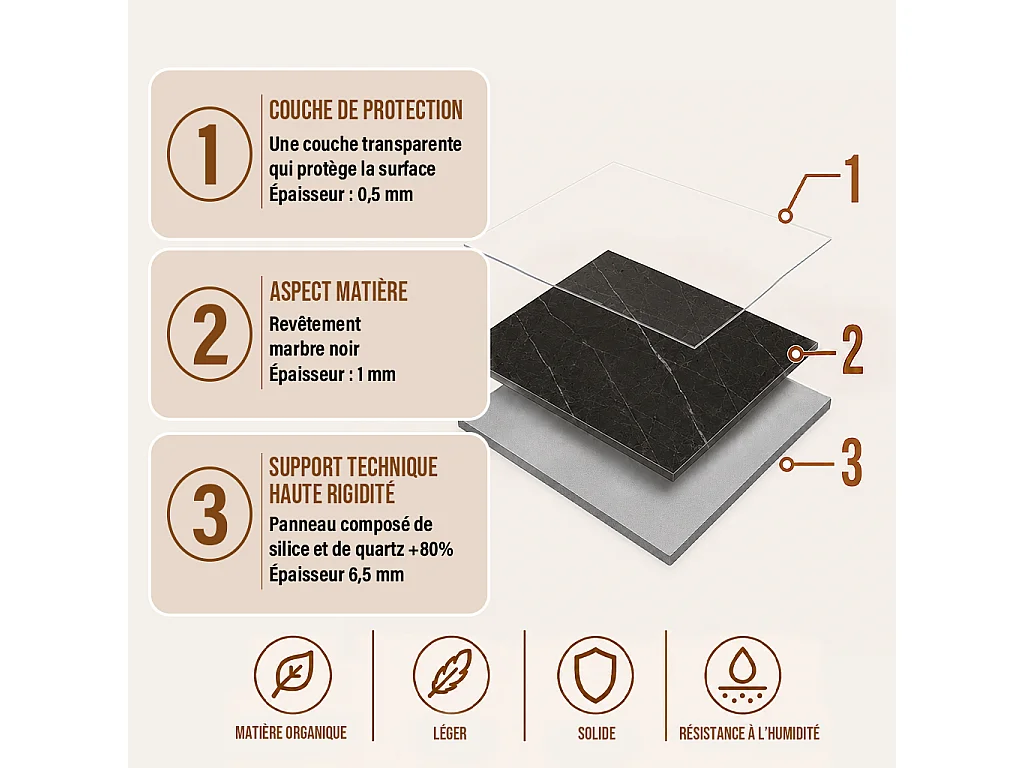 1

COUCHE DE PROTECTION
Une couche transparente qui protège la surface
Épaisseur : 0,5 mm

2

ASPECT MATIÈRE
Revêtement marbre noir
Épaisseur : 1 mm

3

SUPPORT TECHNIQUE HAUTE RIGIDITÉ
Panneau composé de silice et de quartz +80%
Épaisseur 6,5 mm

1

2

3

MATIÈRE ORGANIQUE

LÉGER

SOLIDE

RÉSISTANCE À L'HUMIDITÉ