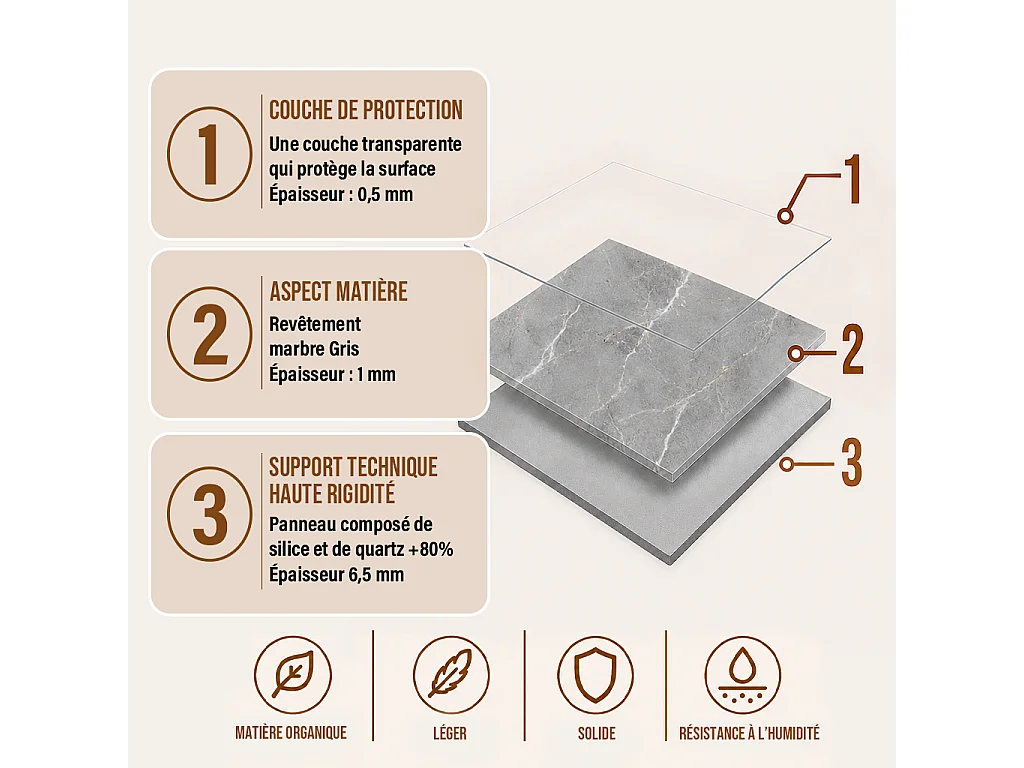 1

COUCHE DE PROTECTION

Une couche transparente qui protège la surface
Épaisseur : 0,5 mm

2

ASPECT MATIÈRE

Revêtement marbre Gris
Épaisseur : 1 mm

3

SUPPORT TECHNIQUE HAUTE RIGIDITÉ

Panneau composé de silice et de quartz +80%
Épaisseur 6,5 mm

1
2
3

MATIÈRE ORGANIQUE

LÉGER

SOLIDE

RÉSISTANCE À L'HUMIDITÉ