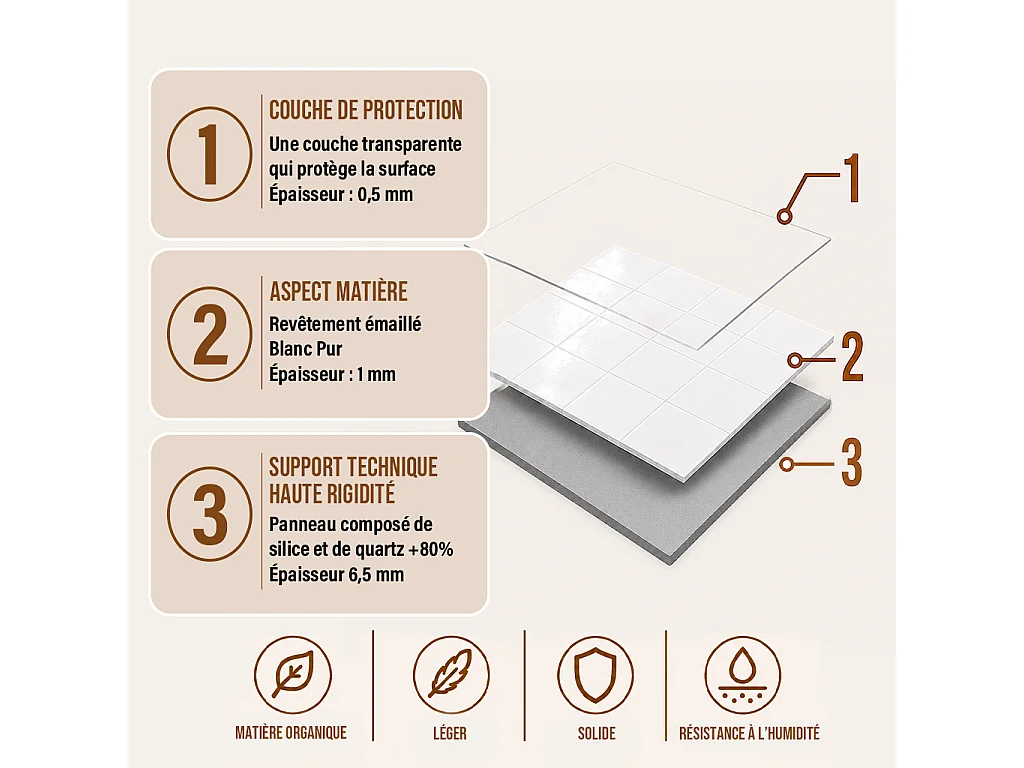 1
COUCHE DE PROTECTION
Une couche transparente qui protège la surface
Épaisseur : 0,5 mm

2
ASPECT MATIÈRE
Revêtement émaillé
Blanc Pur
Épaisseur : 1 mm

3
SUPPORT TECHNIQUE HAUTE RIGIDITÉ
Panneau composé de silice et de quartz +80%
Épaisseur 6,5 mm

1
2
3

MATIÈRE ORGANIQUE
LÉGER
SOLIDE
RÉSISTANCE À L'HUMIDITÉ