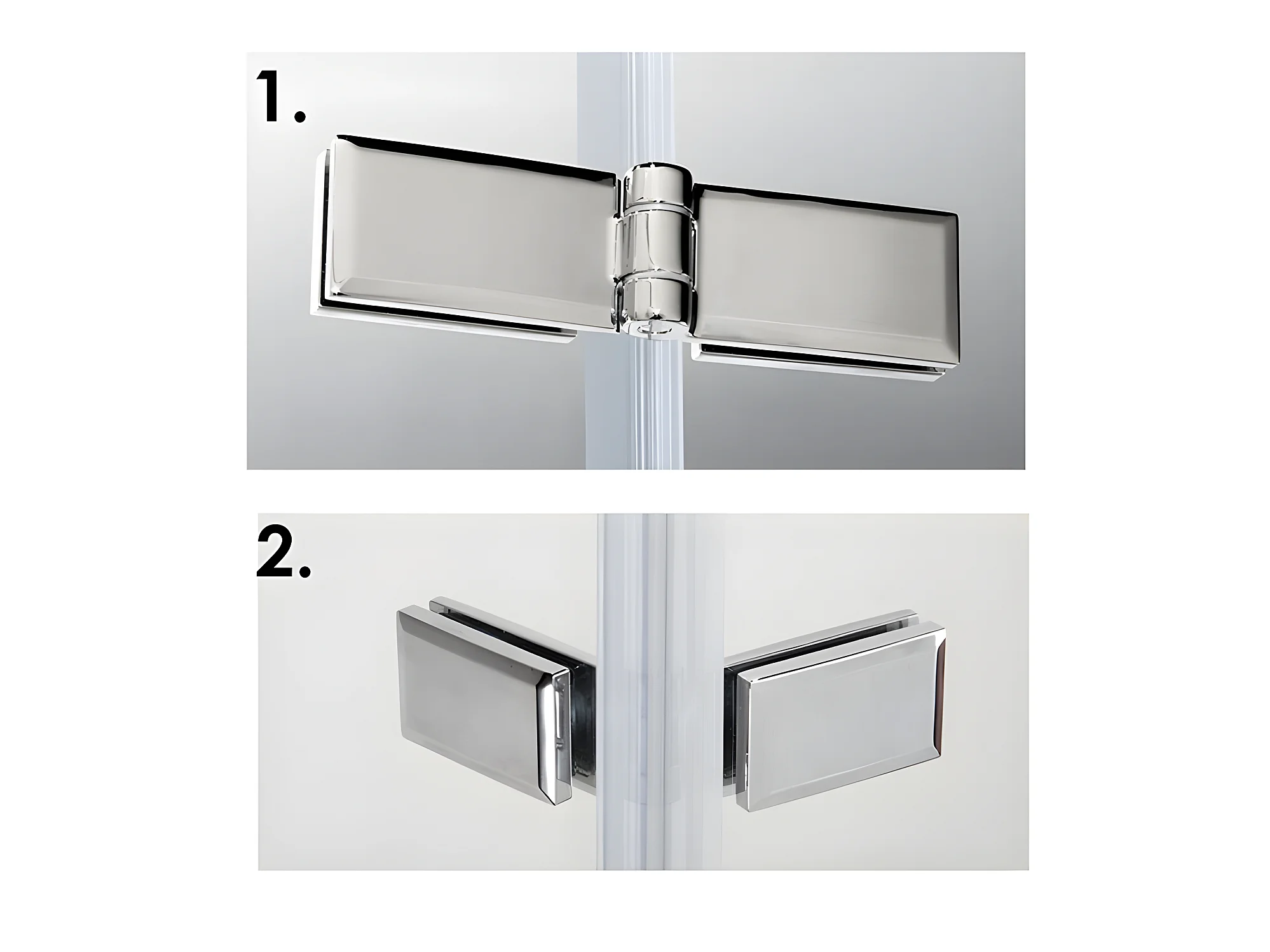 1.

2.