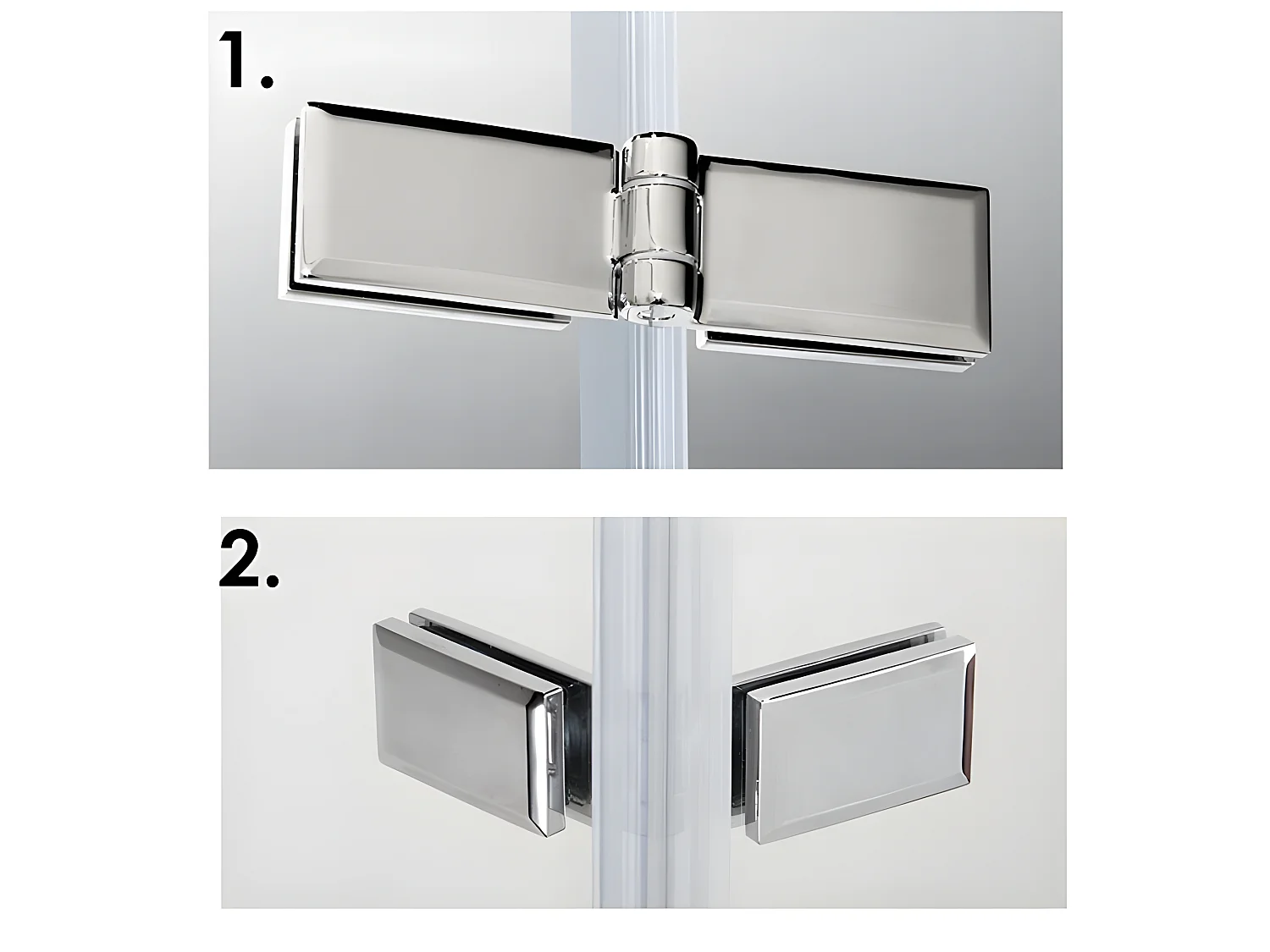 1.

2.