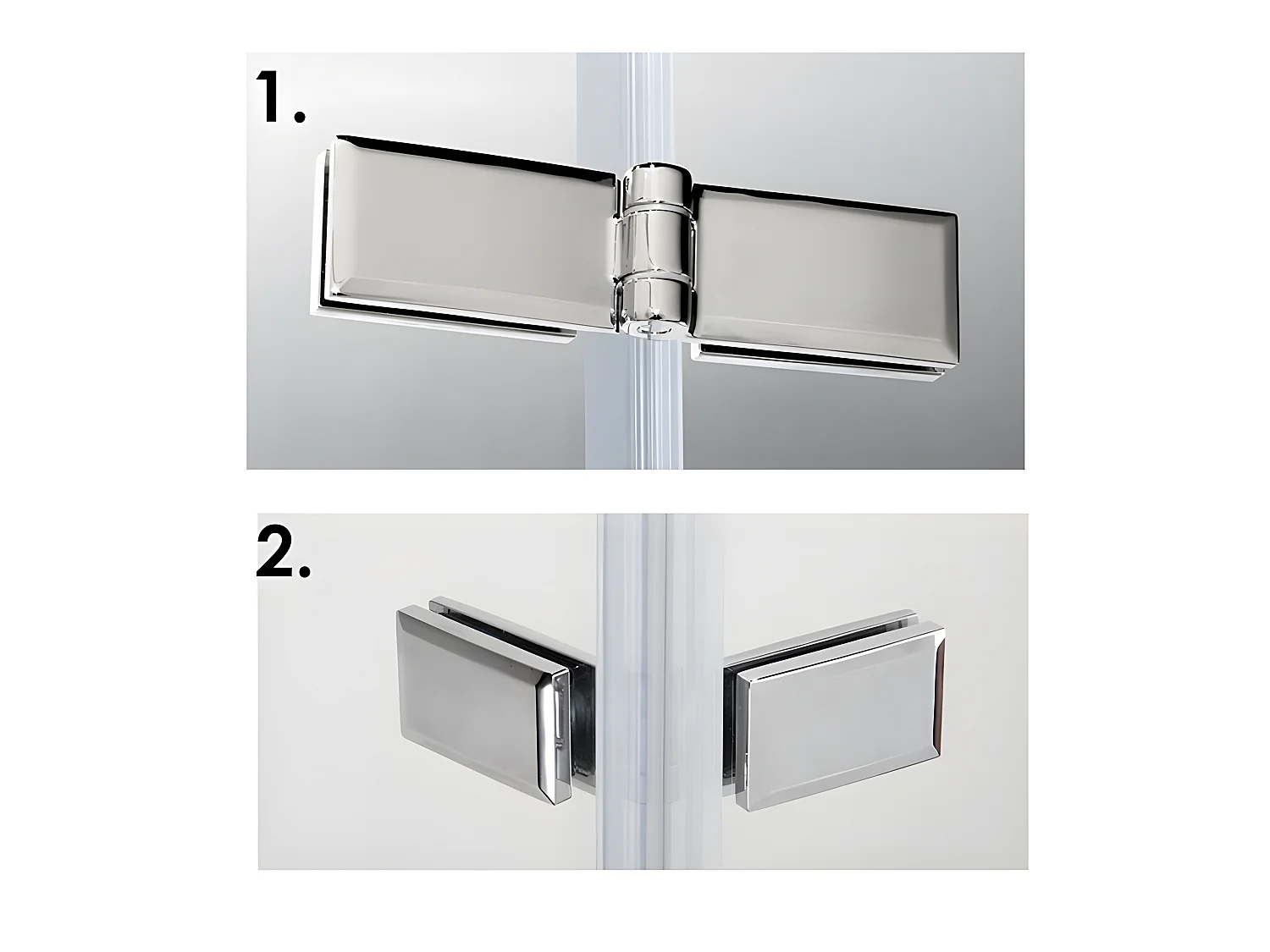 1.

2.