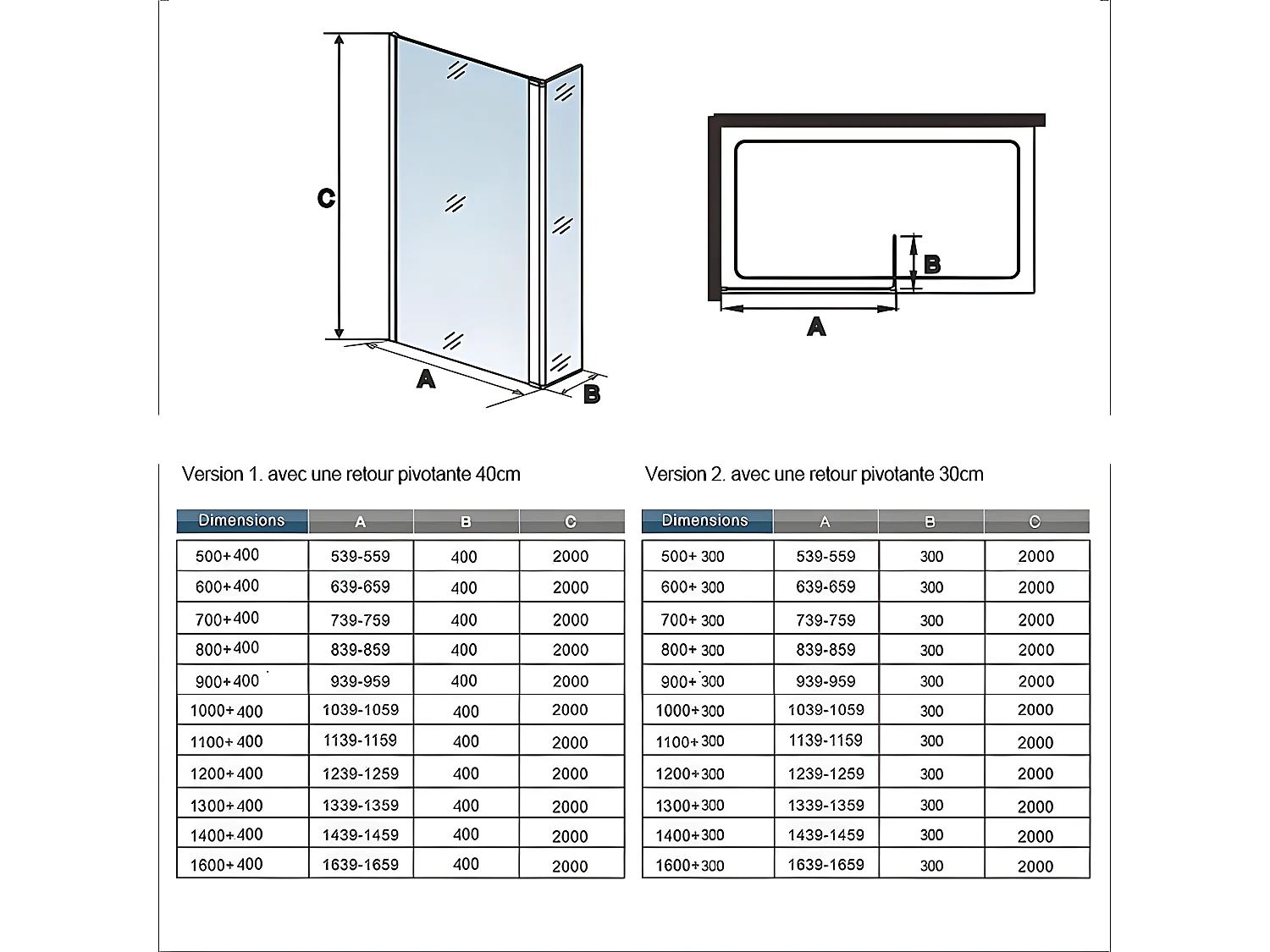 C

A

B

B

A

Version 1. avec une retour pivotante 40cm

| Dimensions | A | B | C |
|---|---|---|---|
| 500+400 | 539-559 | 400 | 2000 |
| 600+400 | 639-659 | 400 | 2000 |
| 700+400 | 739-759 | 400 | 2000 |
| 800+400 | 839-859 | 400 | 2000 |
| 900+400 | 939-959 | 400 | 2000 |
| 1000+400 | 1039-1059 | 400 | 2000 |
| 1100+400 | 1139-1159 | 400 | 2000 |
| 1200+400 | 1239-1259 | 400 | 2000 |
| 1300+400 | 1339-1359 | 400 | 2000 |
| 1400+400 | 1439-1459 | 400 | 2000 |
| 1600+400 | 1639-1659 | 400 | 2000 |

Version 2. avec une retour pivotante 30cm

| Dimensions | A | B | C |
|---|---|---|---|
| 500+300 | 539-559 | 300 | 2000 |
| 600+300 | 639-659 | 300 | 2000 |
| 700+300 | 739-759 | 300 | 2000 |
| 800+300 | 839-859 | 300 | 2000 |
| 900+300 | 939-959 | 300 | 2000 |
| 1000+300 | 1039-1059 | 300 | 2000 |
| 1100+300 | 1139-1159 | 300 | 2000 |
| 1200+300 | 1239-1259 | 300 | 2000 |
| 1300+300 | 1339-1359 | 300 | 2000 |
| 1400+300 | 1439-1459 | 300 | 2000 |
| 1600+300 | 1639-1659 | 300 | 2000 |