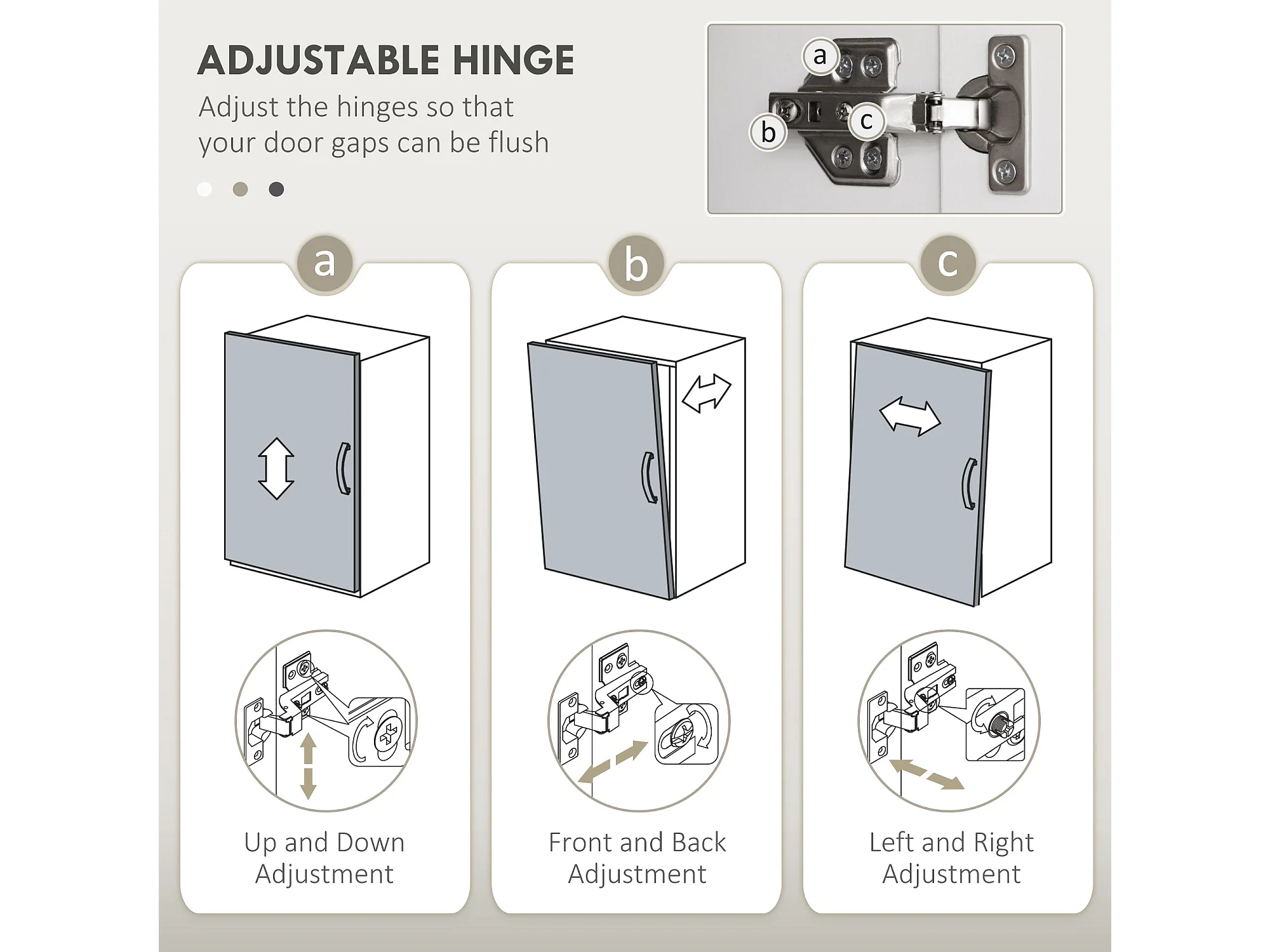 ADJUSTABLE HINGE

Adjust the hinges so that your door gaps can be flush

a

b

c

a

Up and Down Adjustment

b

Front and Back Adjustment

c

Left and Right Adjustment