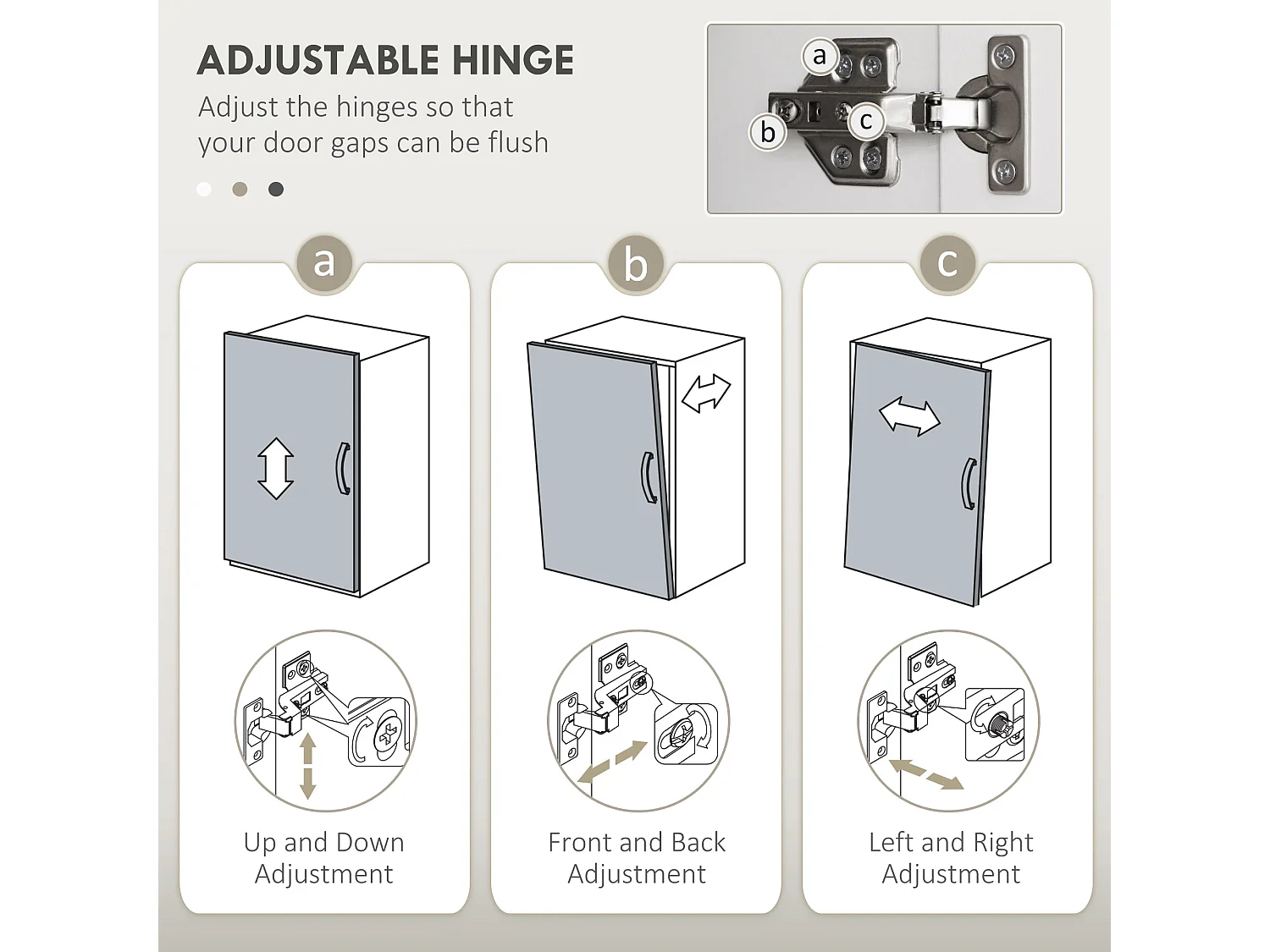 ADJUSTABLE HINGE

Adjust the hinges so that your door gaps can be flush

a
b
c

a

Up and Down Adjustment

b

Front and Back Adjustment

c

Left and Right Adjustment