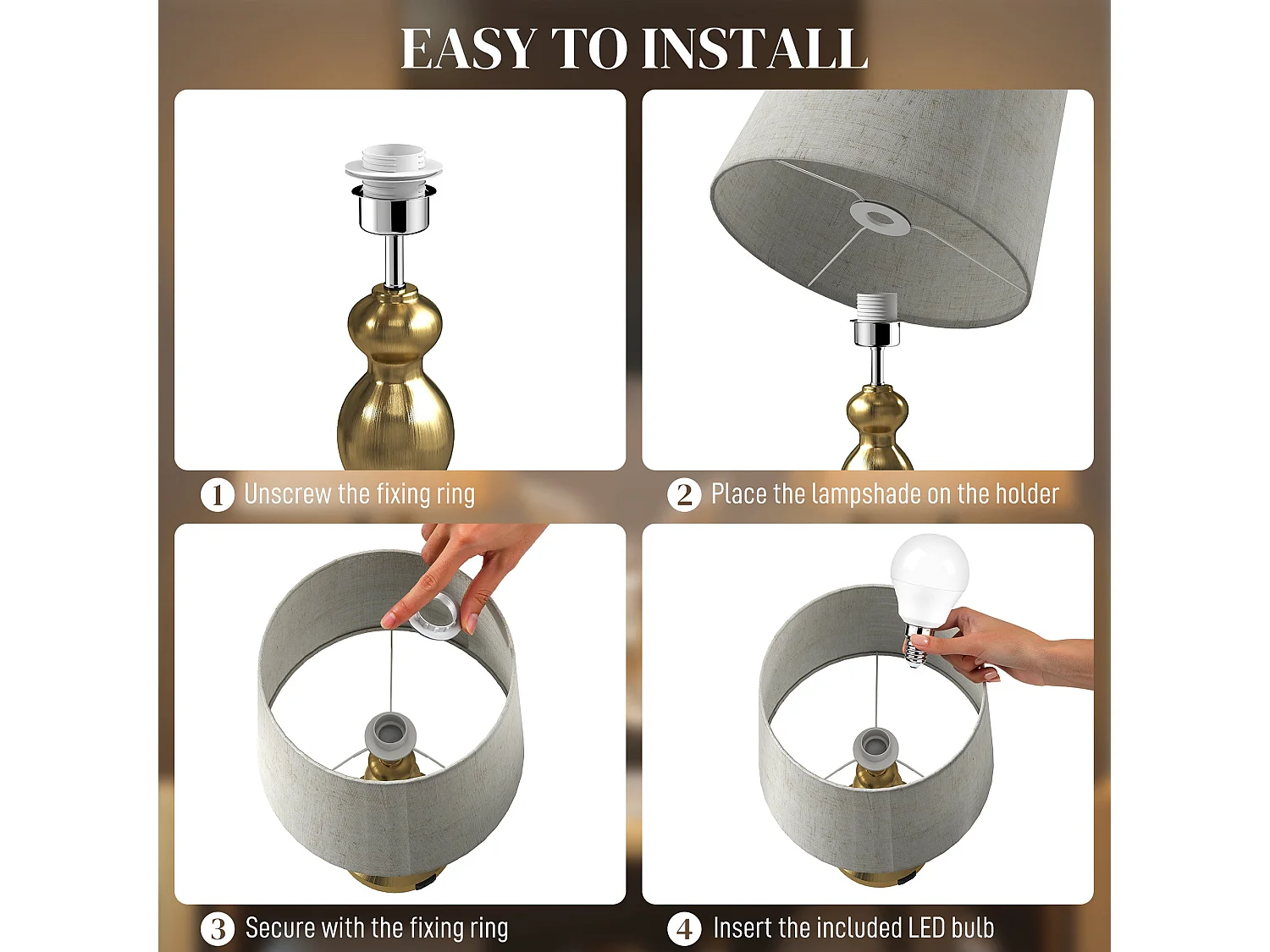 EASY TO INSTALL

1 Unscrew the fixing ring

2 Place the lampshade on the holder

3 Secure with the fixing ring

4 Insert the included LED bulb