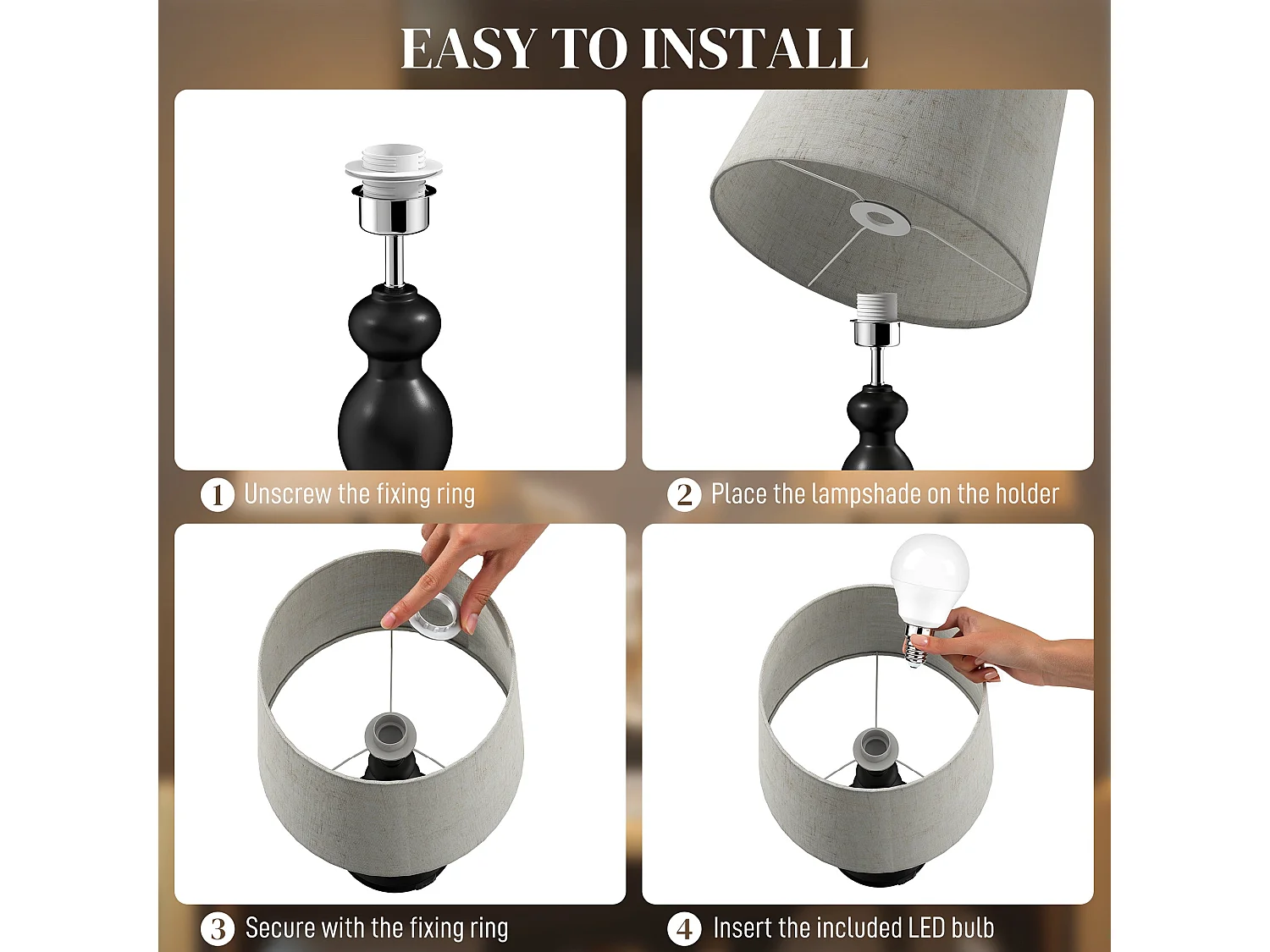 EASY TO INSTALL

1 Unscrew the fixing ring

2 Place the lampshade on the holder

3 Secure with the fixing ring

4 Insert the included LED bulb