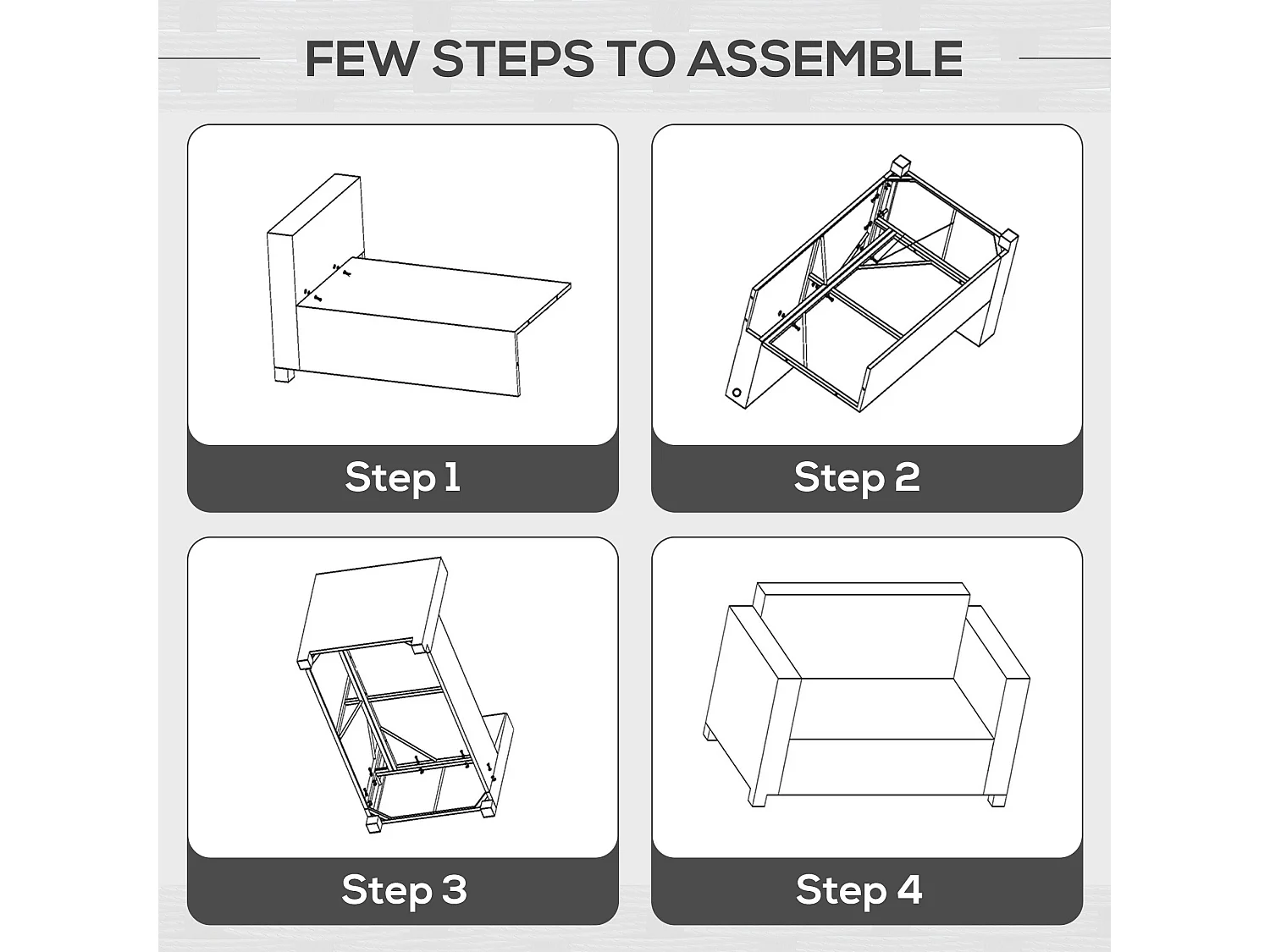 FEW STEPS TO ASSEMBLE

Step 1

Step 2

Step 3

Step 4