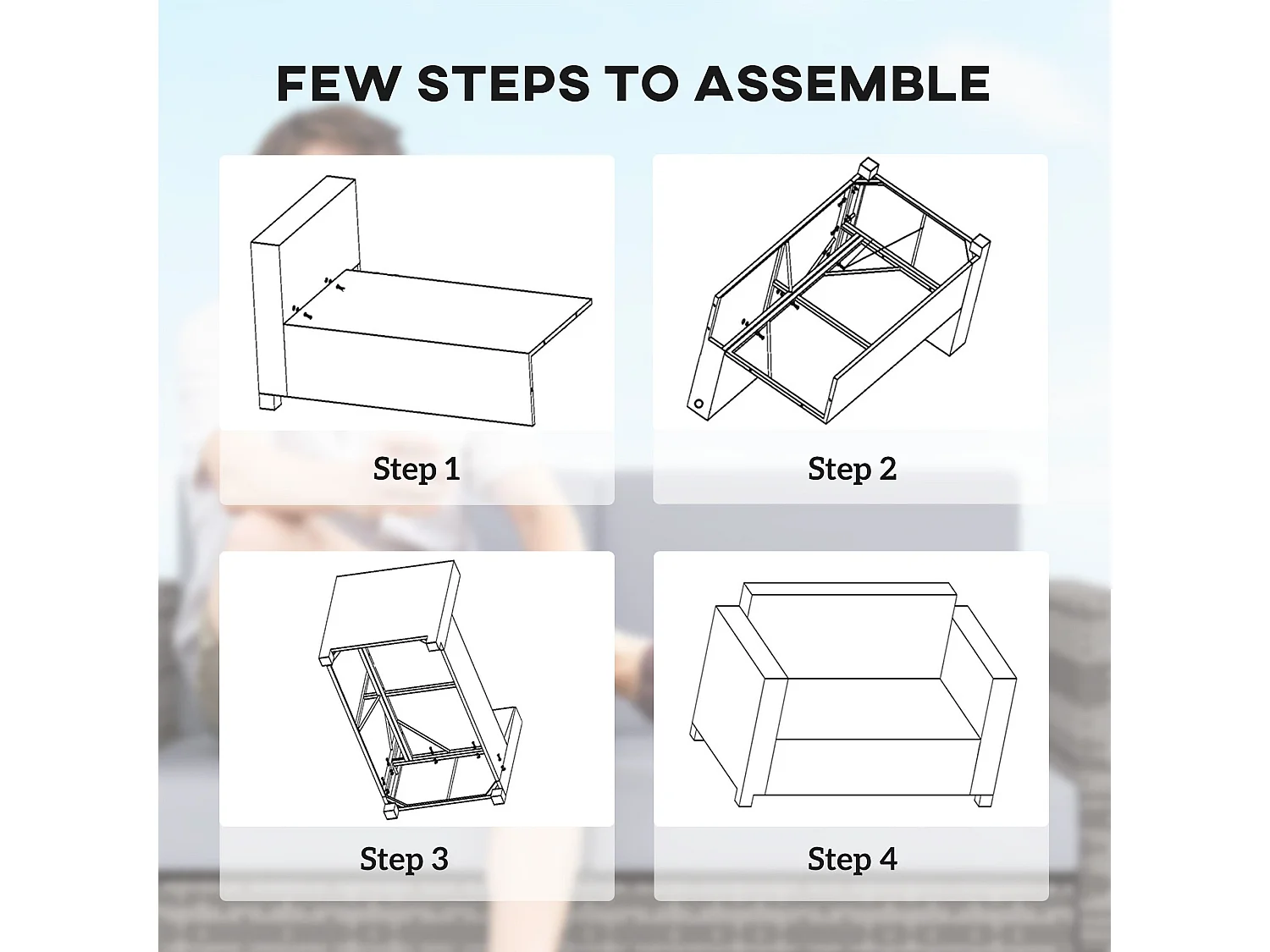 FEW STEPS TO ASSEMBLE

Step 1

Step 2

Step 3

Step 4