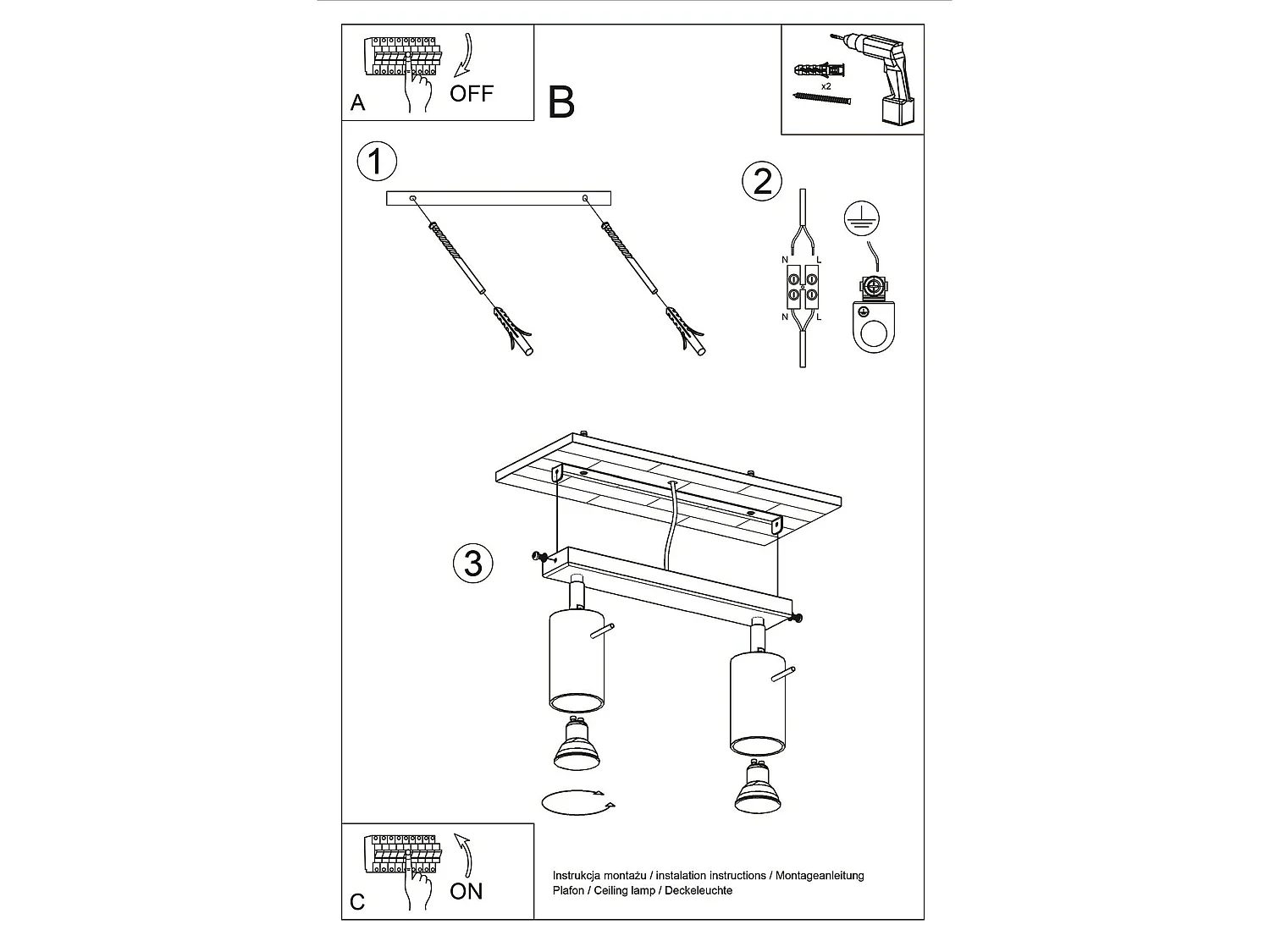 A
OFF
B
x2
1
2
N
L
N
L
3
C
ON
Instrukcja montażu / instalation instructions / Montageanleitung
Plafon / Ceiling lamp / Deckeleuchte