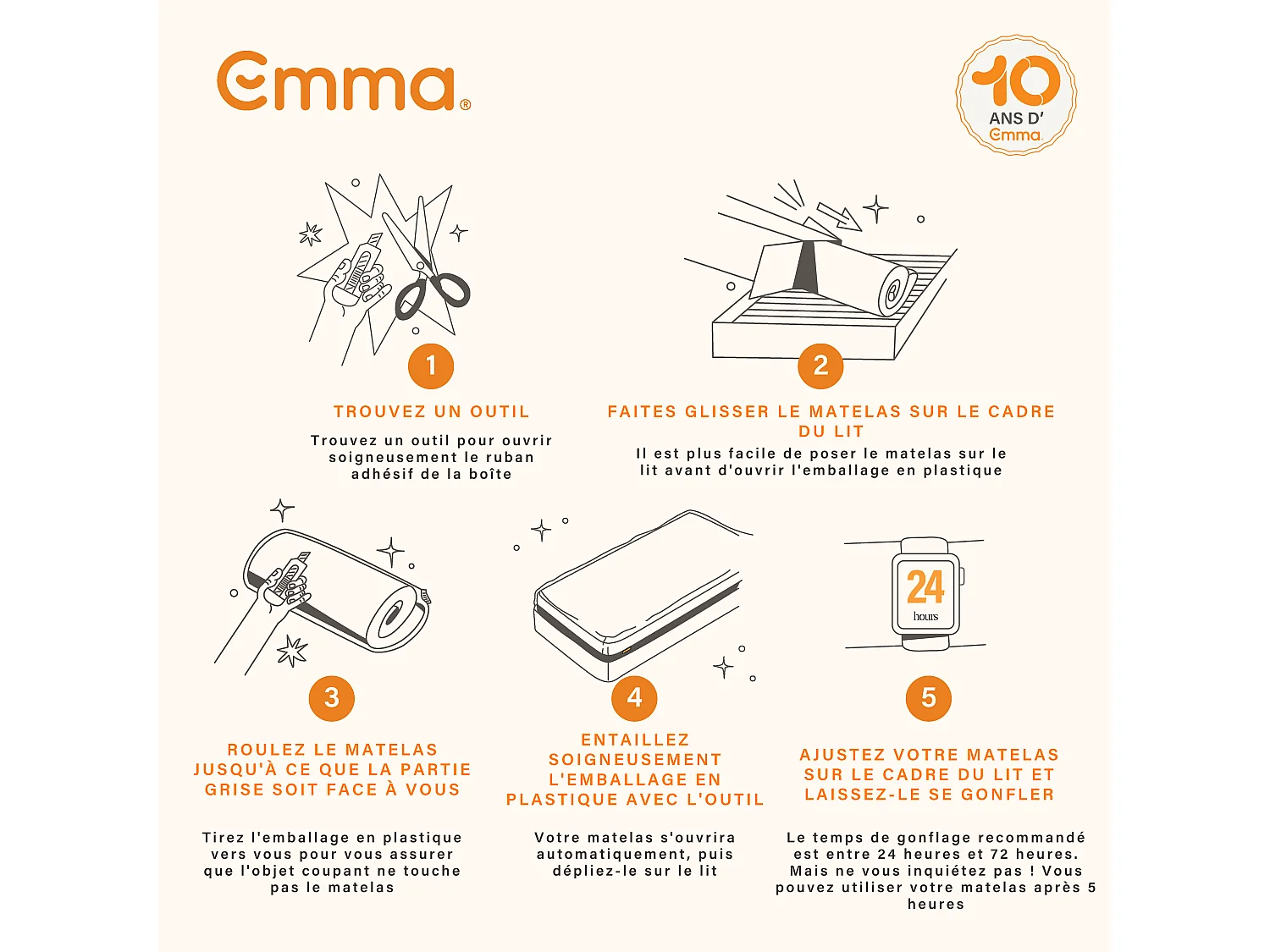 Emma®

10 ANS D' Emma

1

TROUVEZ UN OUTIL

Trouvez un outil pour ouvrir soigneusement le ruban adhésif de la boîte

2

FAITES GLISSER LE MATELAS SUR LE CADRE DU LIT

Il est plus facile de poser le matelas sur le lit avant d'ouvrir l'emballage en plastique

3

ROULEZ LE MATELAS JUSQU'À CE QUE LA PARTIE GRISE SOIT FACE À VOUS

Tirez l'emballage en plastique vers vous pour vous assurer que l'objet coupant ne touche pas le matelas

4

ENTAILLEZ SOIGNEUSEMENT L'EMBALLAGE EN PLASTIQUE AVEC L'OUTIL

Votre matelas s'ouvrira automatiquement, puis dépliez-le sur le lit

24 hours

5

AJUSTEZ VOTRE MATELAS SUR LE CADRE DU LIT ET LAISSEZ-LE SE GONFLER

Le temps de gonflage recommandé est entre 24 heures et 72 heures. Mais ne vous inquiétez pas ! Vous pouvez utiliser votre matelas après 5 heures