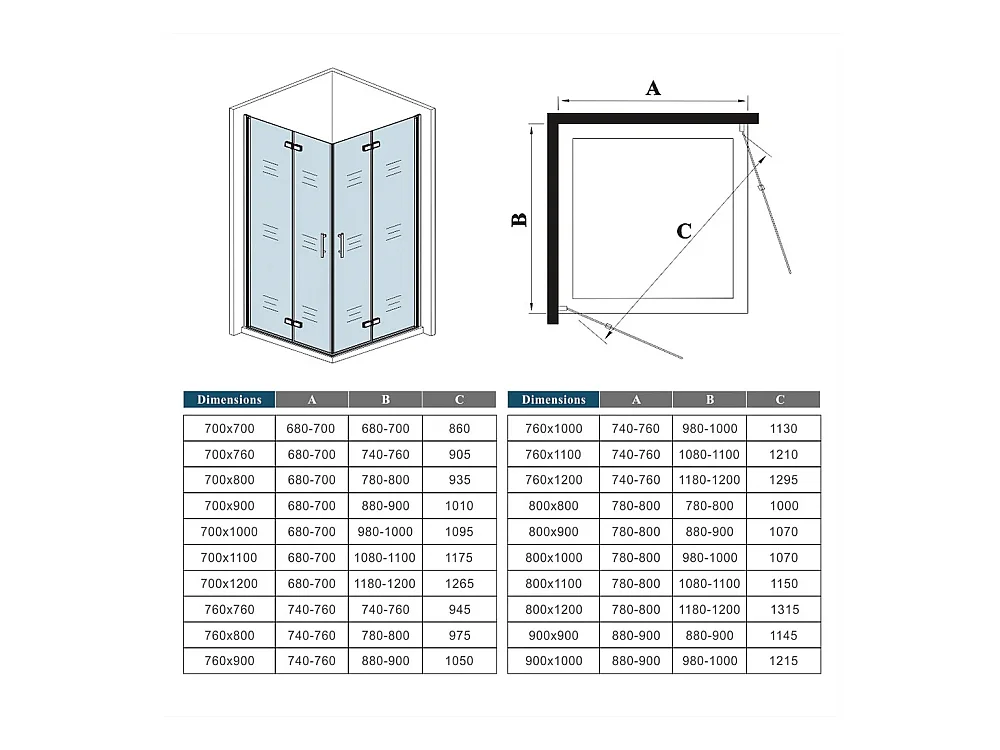 A

B

C

| Dimensions | A | B | C |
|---|---|---|---|
| 700x700 | 680-700 | 680-700 | 860 |
| 700x760 | 680-700 | 740-760 | 905 |
| 700x800 | 680-700 | 780-800 | 935 |
| 700x900 | 680-700 | 880-900 | 1010 |
| 700x1000 | 680-700 | 980-1000 | 1095 |
| 700x1100 | 680-700 | 1080-1100 | 1175 |
| 700x1200 | 680-700 | 1180-1200 | 1265 |
| 760x760 | 740-760 | 740-760 | 945 |
| 760x800 | 740-760 | 780-800 | 975 |
| 760x900 | 740-760 | 880-900 | 1050 |

| Dimensions | A | B | C |
|---|---|---|---|
| 760x1000 | 740-760 | 980-1000 | 1130 |
| 760x1100 | 740-760 | 1080-1100 | 1210 |
| 760x1200 | 740-760 | 1180-1200 | 1295 |
| 800x800 | 780-800 | 780-800 | 1000 |
| 800x900 | 780-800 | 880-900 | 1070 |
| 800x1000 | 780-800 | 980-1000 | 1070 |
| 800x1100 | 780-800 | 1080-1100 | 1150 |
| 800x1200 | 780-800 | 1180-1200 | 1315 |
| 900x900 | 880-900 | 880-900 | 1145 |
| 900x1000 | 880-900 | 980-1000 | 1215 |