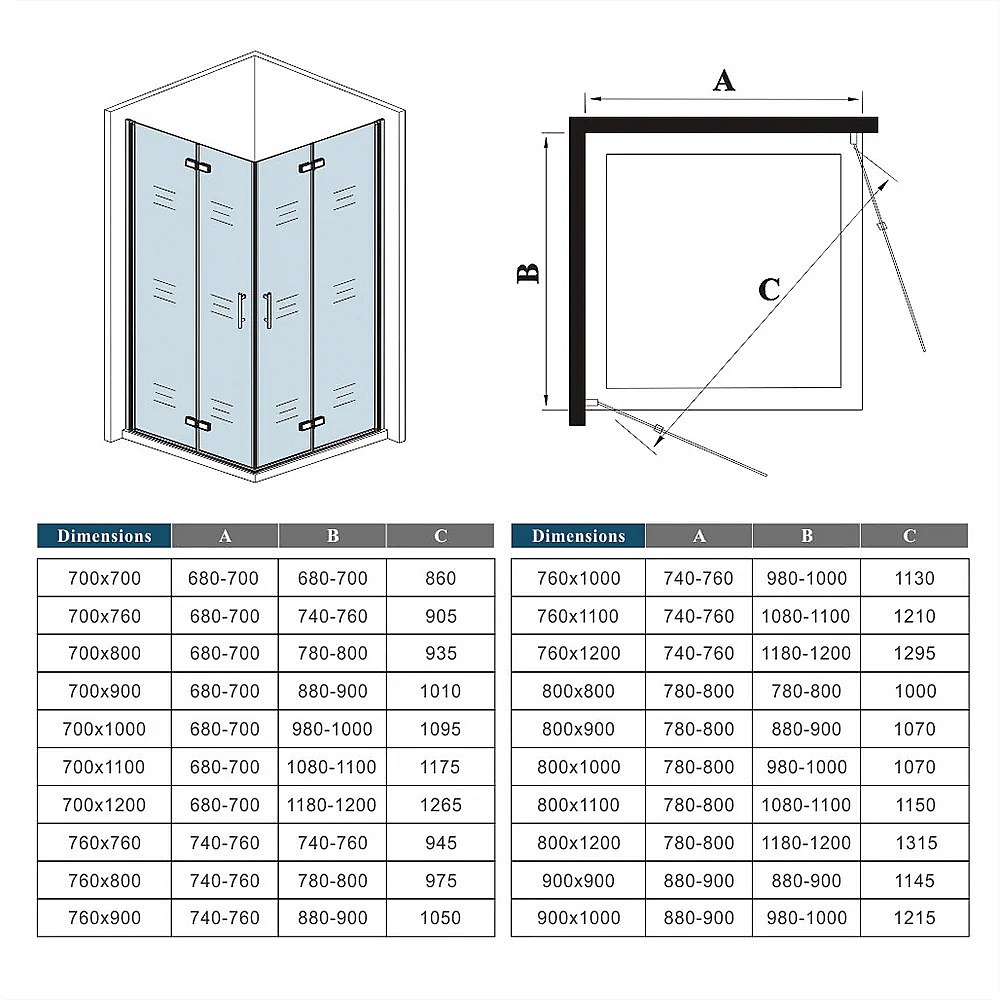 A

B

C

| Dimensions | A | B | C |
|---|---|---|---|
| 700x700 | 680-700 | 680-700 | 860 |
| 700x760 | 680-700 | 740-760 | 905 |
| 700x800 | 680-700 | 780-800 | 935 |
| 700x900 | 680-700 | 880-900 | 1010 |
| 700x1000 | 680-700 | 980-1000 | 1095 |
| 700x1100 | 680-700 | 1080-1100 | 1175 |
| 700x1200 | 680-700 | 1180-1200 | 1265 |
| 760x760 | 740-760 | 740-760 | 945 |
| 760x800 | 740-760 | 780-800 | 975 |
| 760x900 | 740-760 | 880-900 | 1050 |

| Dimensions | A | B | C |
|---|---|---|---|
| 760x1000 | 740-760 | 980-1000 | 1130 |
| 760x1100 | 740-760 | 1080-1100 | 1210 |
| 760x1200 | 740-760 | 1180-1200 | 1295 |
| 800x800 | 780-800 | 780-800 | 1000 |
| 800x900 | 780-800 | 880-900 | 1070 |
| 800x1000 | 780-800 | 980-1000 | 1070 |
| 800x1100 | 780-800 | 1080-1100 | 1150 |
| 800x1200 | 780-800 | 1180-1200 | 1315 |
| 900x900 | 880-900 | 880-900 | 1145 |
| 900x1000 | 880-900 | 980-1000 | 1215 |