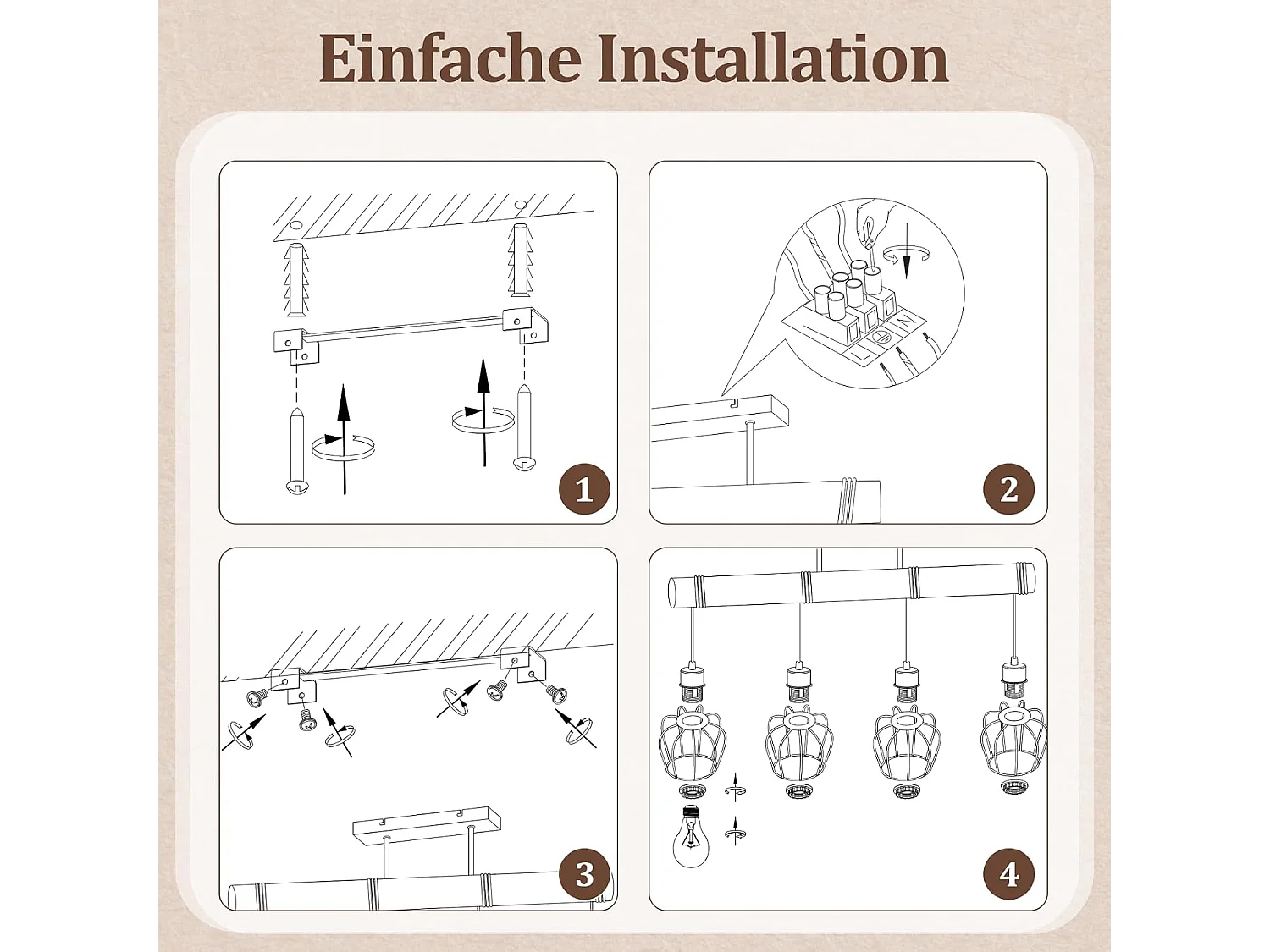 Einfache Installation

1

L
N

2

3

4