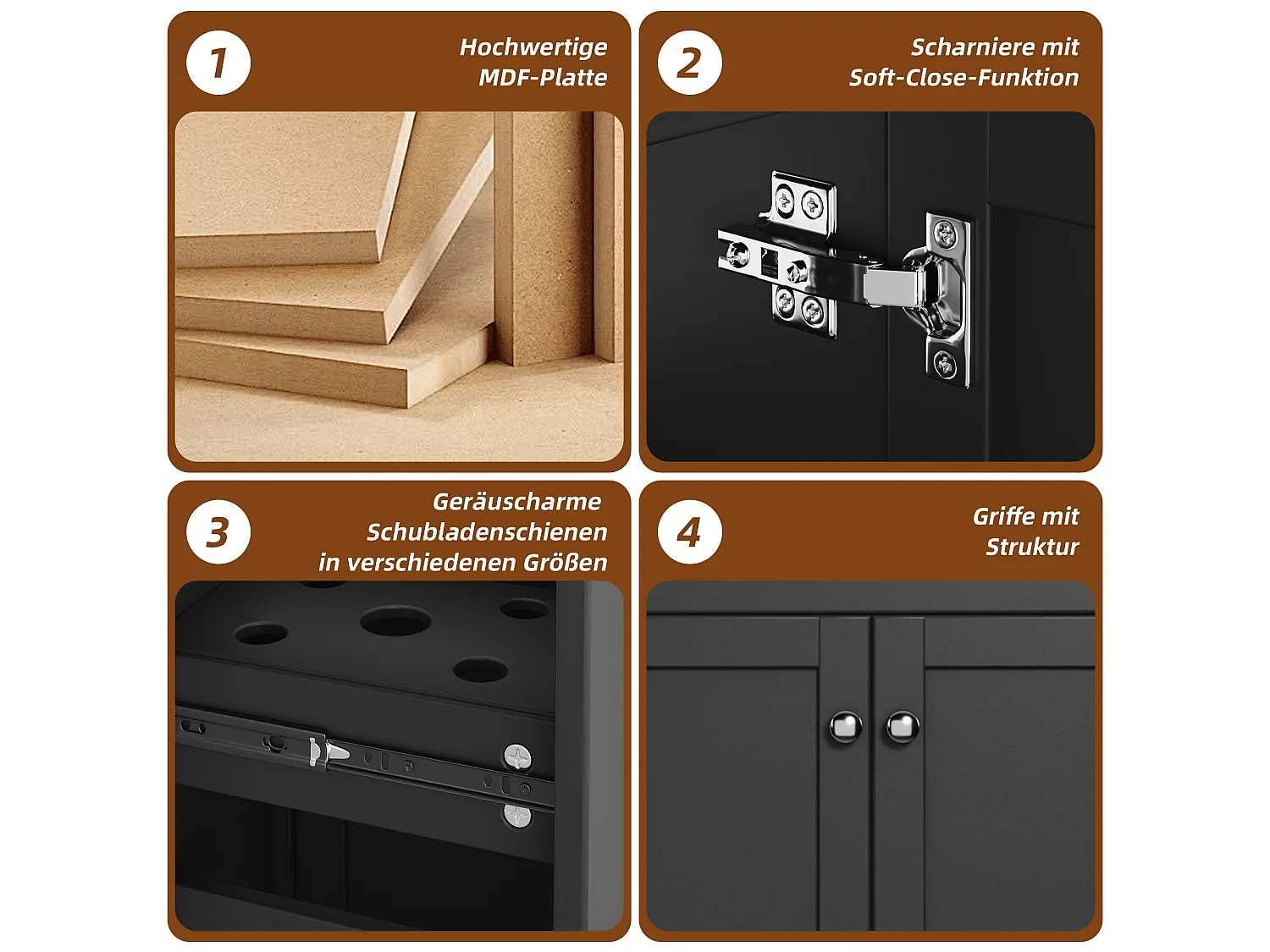 1

Hochwertige MDF-Platte

2

Scharniere mit Soft-Close-Funktion

3

Geräuscharme Schubladenschienen in verschiedenen Größen

4

Griffe mit Struktur