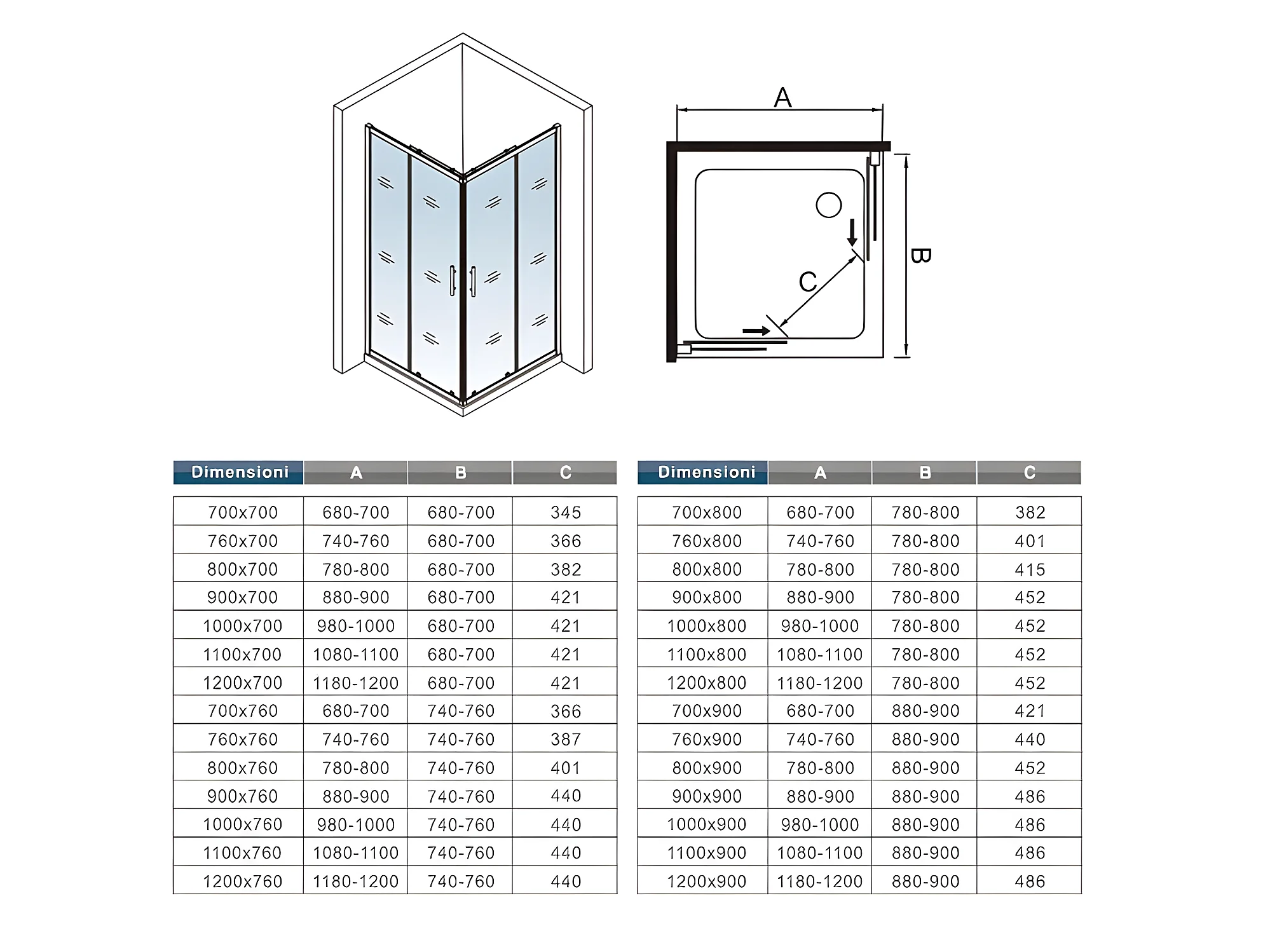 A

B

C

| Dimensioni | A | B | C |
|---|---|---|---|
| 700x700 | 680-700 | 680-700 | 345 |
| 760x700 | 740-760 | 680-700 | 366 |
| 800x700 | 780-800 | 680-700 | 382 |
| 900x700 | 880-900 | 680-700 | 421 |
| 1000x700 | 980-1000 | 680-700 | 421 |
| 1100x700 | 1080-1100 | 680-700 | 421 |
| 1200x700 | 1180-1200 | 680-700 | 421 |
| 700x760 | 680-700 | 740-760 | 366 |
| 760x760 | 740-760 | 740-760 | 387 |
| 800x760 | 780-800 | 740-760 | 401 |
| 900x760 | 880-900 | 740-760 | 440 |
| 1000x760 | 980-1000 | 740-760 | 440 |
| 1100x760 | 1080-1100 | 740-760 | 440 |
| 1200x760 | 1180-1200 | 740-760 | 440 |

| Dimensioni | A | B | C |
|---|---|---|---|
| 700x800 | 680-700 | 780-800 | 382 |
| 760x800 | 740-760 | 780-800 | 401 |
| 800x800 | 780-800 | 780-800 | 415 |
| 900x800 | 880-900 | 780-800 | 452 |
| 1000x800 | 980-1000 | 780-800 | 452 |
| 1100x800 | 1080-1100 | 780-800 | 452 |
| 1200x800 | 1180-1200 | 780-800 | 452 |
| 700x900 | 680-700 | 880-900 | 421 |
| 760x900 | 740-760 | 880-900 | 440 |
| 800x900 | 780-800 | 880-900 | 452 |
| 900x900 | 880-900 | 880-900 | 486 |
| 1000x900 | 980-1000 | 880-900 | 486 |
| 1100x900 | 1080-1100 | 880-900 | 486 |
| 1200x900 | 1180-1200 | 880-900 | 486 |