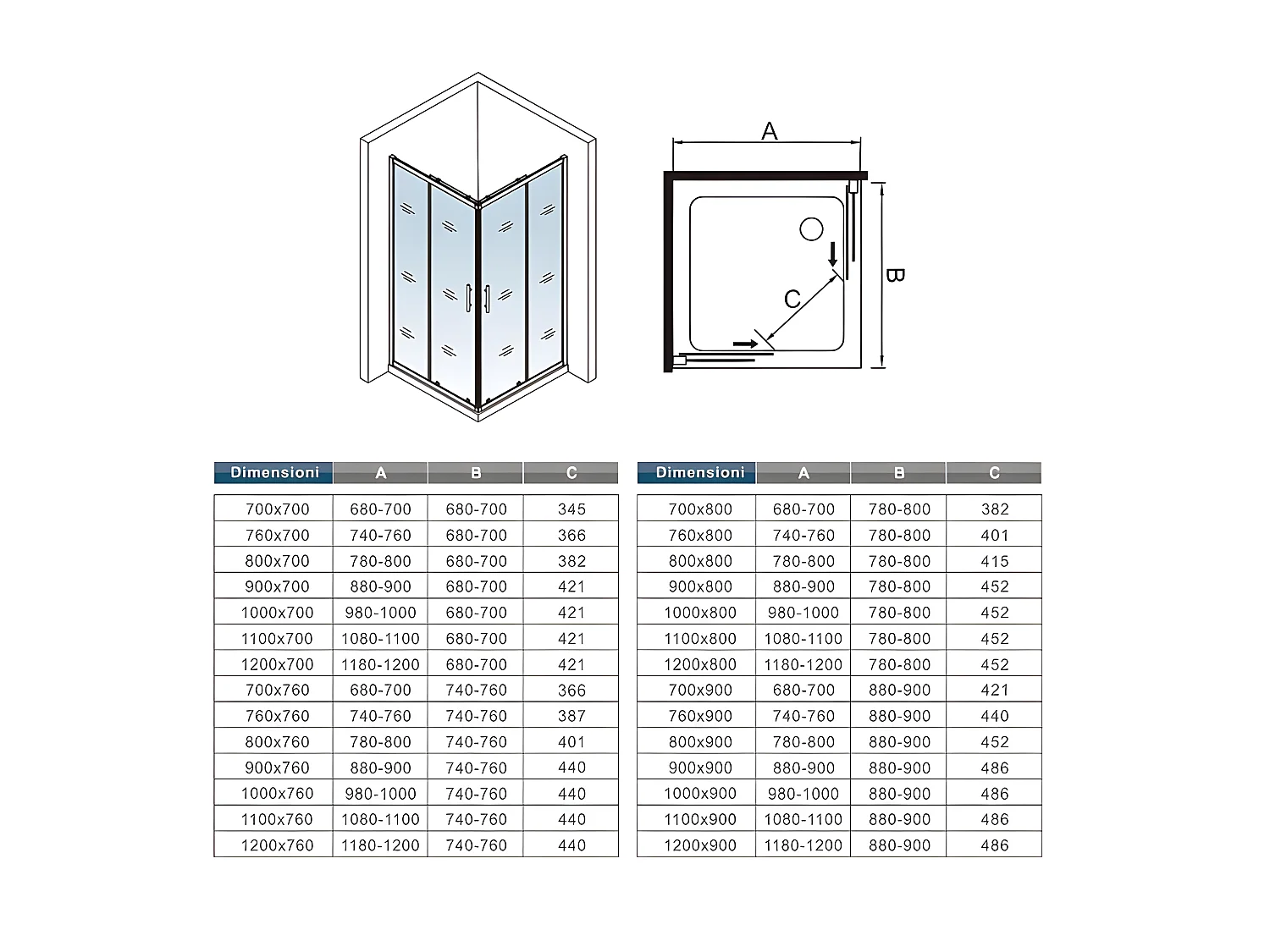 A

B

C

| Dimensioni | A | B | C |
|---|---|---|---|
| 700x700 | 680-700 | 680-700 | 345 |
| 760x700 | 740-760 | 680-700 | 366 |
| 800x700 | 780-800 | 680-700 | 382 |
| 900x700 | 880-900 | 680-700 | 421 |
| 1000x700 | 980-1000 | 680-700 | 421 |
| 1100x700 | 1080-1100 | 680-700 | 421 |
| 1200x700 | 1180-1200 | 680-700 | 421 |
| 700x760 | 680-700 | 740-760 | 366 |
| 760x760 | 740-760 | 740-760 | 387 |
| 800x760 | 780-800 | 740-760 | 401 |
| 900x760 | 880-900 | 740-760 | 440 |
| 1000x760 | 980-1000 | 740-760 | 440 |
| 1100x760 | 1080-1100 | 740-760 | 440 |
| 1200x760 | 1180-1200 | 740-760 | 440 |

| Dimensioni | A | B | C |
|---|---|---|---|
| 700x800 | 680-700 | 780-800 | 382 |
| 760x800 | 740-760 | 780-800 | 401 |
| 800x800 | 780-800 | 780-800 | 415 |
| 900x800 | 880-900 | 780-800 | 452 |
| 1000x800 | 980-1000 | 780-800 | 452 |
| 1100x800 | 1080-1100 | 780-800 | 452 |
| 1200x800 | 1180-1200 | 780-800 | 452 |
| 700x900 | 680-700 | 880-900 | 421 |
| 760x900 | 740-760 | 880-900 | 440 |
| 800x900 | 780-800 | 880-900 | 452 |
| 900x900 | 880-900 | 880-900 | 486 |
| 1000x900 | 980-1000 | 880-900 | 486 |
| 1100x900 | 1080-1100 | 880-900 | 486 |
| 1200x900 | 1180-1200 | 880-900 | 486 |