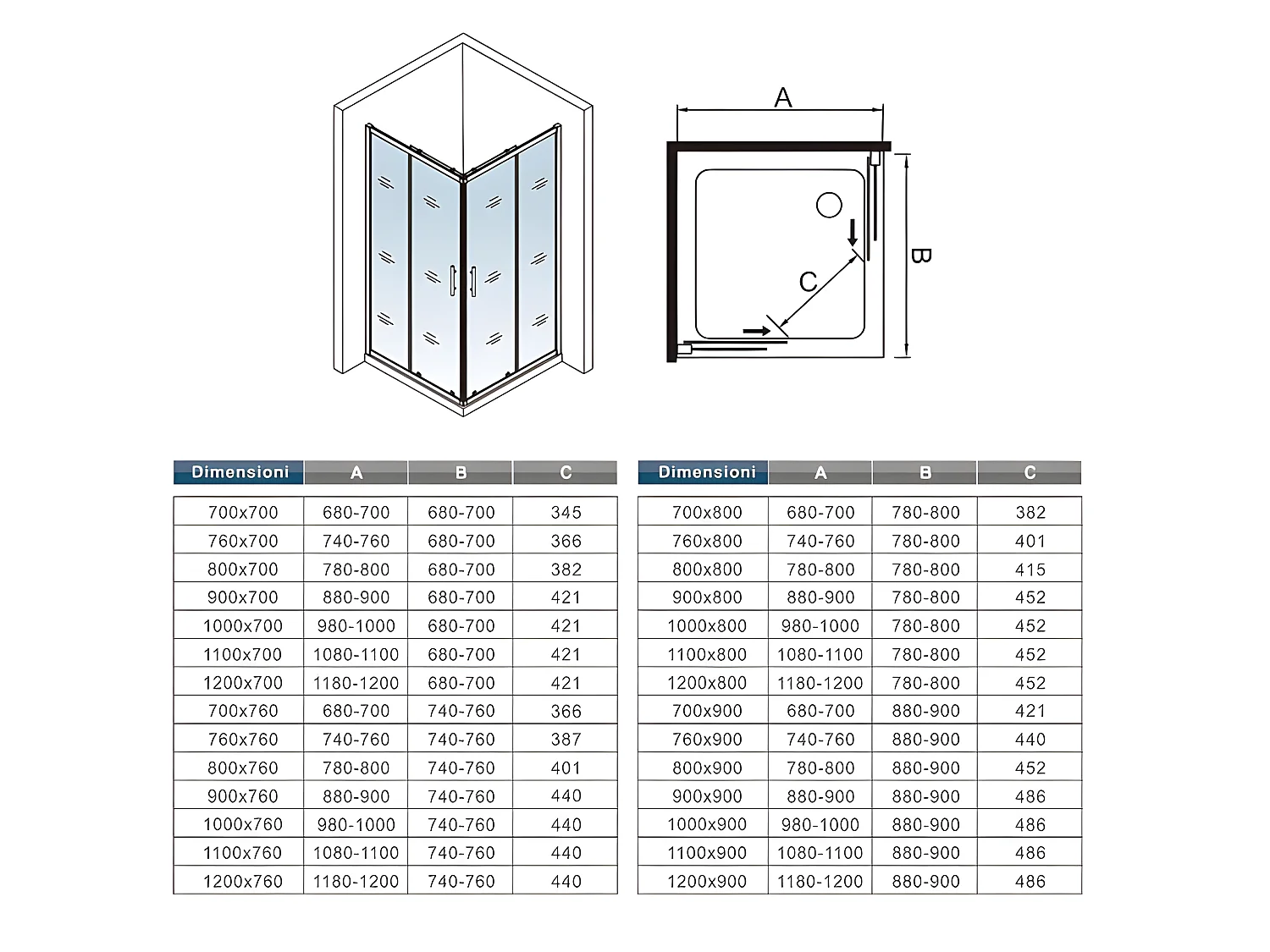 A

B

C

| Dimensioni | A | B | C |
|---|---|---|---|
| 700x700 | 680-700 | 680-700 | 345 |
| 760x700 | 740-760 | 680-700 | 366 |
| 800x700 | 780-800 | 680-700 | 382 |
| 900x700 | 880-900 | 680-700 | 421 |
| 1000x700 | 980-1000 | 680-700 | 421 |
| 1100x700 | 1080-1100 | 680-700 | 421 |
| 1200x700 | 1180-1200 | 680-700 | 421 |
| 700x760 | 680-700 | 740-760 | 366 |
| 760x760 | 740-760 | 740-760 | 387 |
| 800x760 | 780-800 | 740-760 | 401 |
| 900x760 | 880-900 | 740-760 | 440 |
| 1000x760 | 980-1000 | 740-760 | 440 |
| 1100x760 | 1080-1100 | 740-760 | 440 |
| 1200x760 | 1180-1200 | 740-760 | 440 |

| Dimensioni | A | B | C |
|---|---|---|---|
| 700x800 | 680-700 | 780-800 | 382 |
| 760x800 | 740-760 | 780-800 | 401 |
| 800x800 | 780-800 | 780-800 | 415 |
| 900x800 | 880-900 | 780-800 | 452 |
| 1000x800 | 980-1000 | 780-800 | 452 |
| 1100x800 | 1080-1100 | 780-800 | 452 |
| 1200x800 | 1180-1200 | 780-800 | 452 |
| 700x900 | 680-700 | 880-900 | 421 |
| 760x900 | 740-760 | 880-900 | 440 |
| 800x900 | 780-800 | 880-900 | 452 |
| 900x900 | 880-900 | 880-900 | 486 |
| 1000x900 | 980-1000 | 880-900 | 486 |
| 1100x900 | 1080-1100 | 880-900 | 486 |
| 1200x900 | 1180-1200 | 880-900 | 486 |