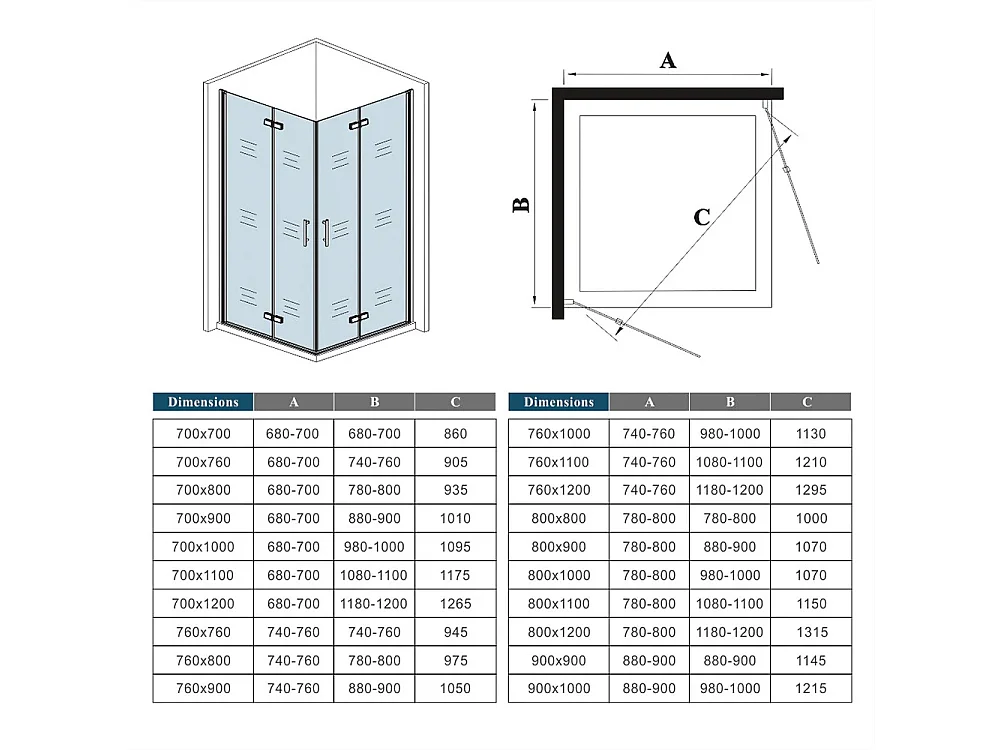 A

B

C

| Dimensions | A | B | C |
|---|---|---|---|
| 700x700 | 680-700 | 680-700 | 860 |
| 700x760 | 680-700 | 740-760 | 905 |
| 700x800 | 680-700 | 780-800 | 935 |
| 700x900 | 680-700 | 880-900 | 1010 |
| 700x1000 | 680-700 | 980-1000 | 1095 |
| 700x1100 | 680-700 | 1080-1100 | 1175 |
| 700x1200 | 680-700 | 1180-1200 | 1265 |
| 760x760 | 740-760 | 740-760 | 945 |
| 760x800 | 740-760 | 780-800 | 975 |
| 760x900 | 740-760 | 880-900 | 1050 |

| Dimensions | A | B | C |
|---|---|---|---|
| 760x1000 | 740-760 | 980-1000 | 1130 |
| 760x1100 | 740-760 | 1080-1100 | 1210 |
| 760x1200 | 740-760 | 1180-1200 | 1295 |
| 800x800 | 780-800 | 780-800 | 1000 |
| 800x900 | 780-800 | 880-900 | 1070 |
| 800x1000 | 780-800 | 980-1000 | 1070 |
| 800x1100 | 780-800 | 1080-1100 | 1150 |
| 800x1200 | 780-800 | 1180-1200 | 1315 |
| 900x900 | 880-900 | 880-900 | 1145 |
| 900x1000 | 880-900 | 980-1000 | 1215 |