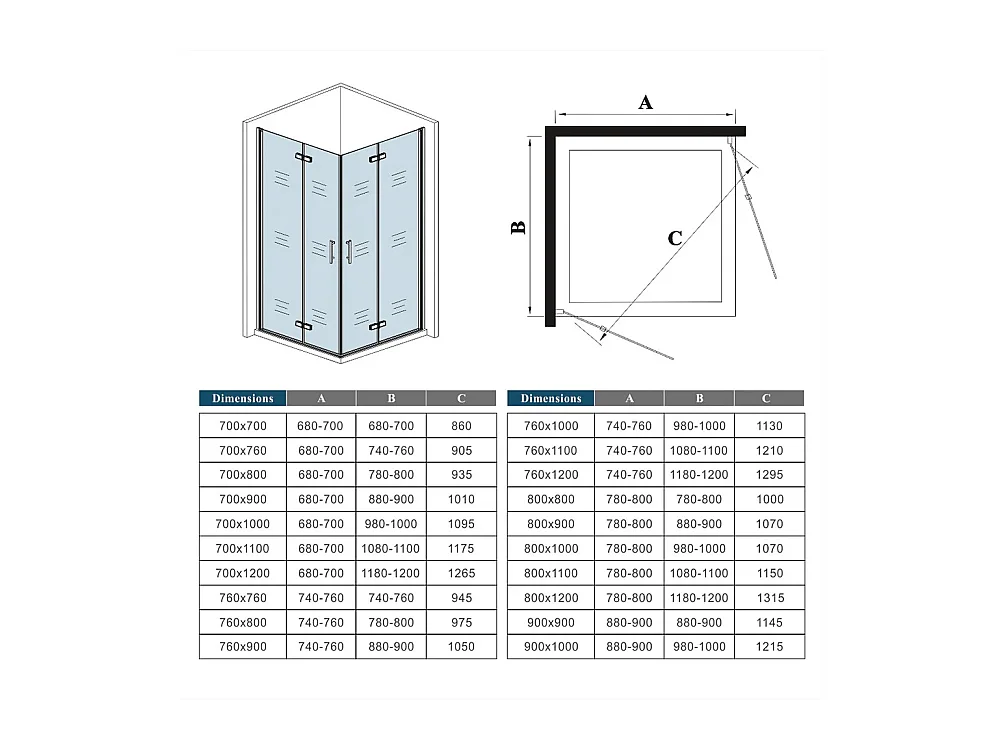 A

B

C

| Dimensions | A | B | C |
|---|---|---|---|
| 700x700 | 680-700 | 680-700 | 860 |
| 700x760 | 680-700 | 740-760 | 905 |
| 700x800 | 680-700 | 780-800 | 935 |
| 700x900 | 680-700 | 880-900 | 1010 |
| 700x1000 | 680-700 | 980-1000 | 1095 |
| 700x1100 | 680-700 | 1080-1100 | 1175 |
| 700x1200 | 680-700 | 1180-1200 | 1265 |
| 760x760 | 740-760 | 740-760 | 945 |
| 760x800 | 740-760 | 780-800 | 975 |
| 760x900 | 740-760 | 880-900 | 1050 |

| Dimensions | A | B | C |
|---|---|---|---|
| 760x1000 | 740-760 | 980-1000 | 1130 |
| 760x1100 | 740-760 | 1080-1100 | 1210 |
| 760x1200 | 740-760 | 1180-1200 | 1295 |
| 800x800 | 780-800 | 780-800 | 1000 |
| 800x900 | 780-800 | 880-900 | 1070 |
| 800x1000 | 780-800 | 980-1000 | 1070 |
| 800x1100 | 780-800 | 1080-1100 | 1150 |
| 800x1200 | 780-800 | 1180-1200 | 1315 |
| 900x900 | 880-900 | 880-900 | 1145 |
| 900x1000 | 880-900 | 980-1000 | 1215 |